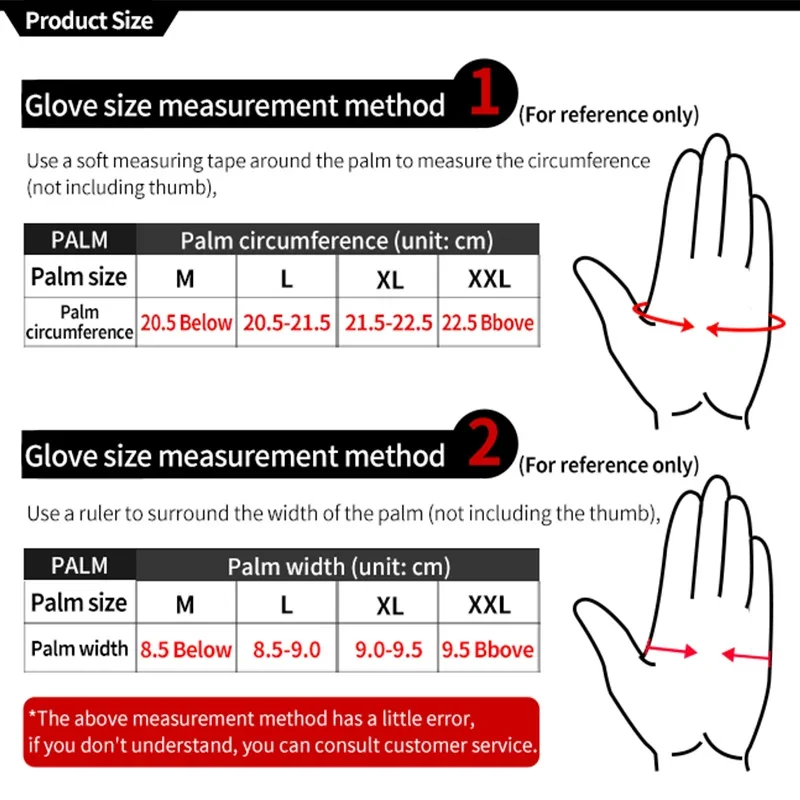 Product Size

Glove size measurement method 1 (For reference only)

Use a soft measuring tape around the palm to measure the circumference (not including thumb),

| PALM | Palm circumference (unit: cm) | | | |
|---|---|---|---|---|
| Palm size | M | L | XL | XXL |
| Palm circumference | 20.5 Below | 20.5-21.5 | 21.5-22.5 | 22.5 Bbove |

Glove size measurement method 2 (For reference only)

Use a ruler to surround the width of the palm (not including the thumb),

| PALM | Palm width (unit: cm) | | | |
|---|---|---|---|---|
| Palm size | M | L | XL | XXL |
| Palm width | 8.5 Below | 8.5-9.0 | 9.0-9.5 | 9.5 Bbove |

*The above measurement method has a little error, if you don't understand, you can consult customer service.