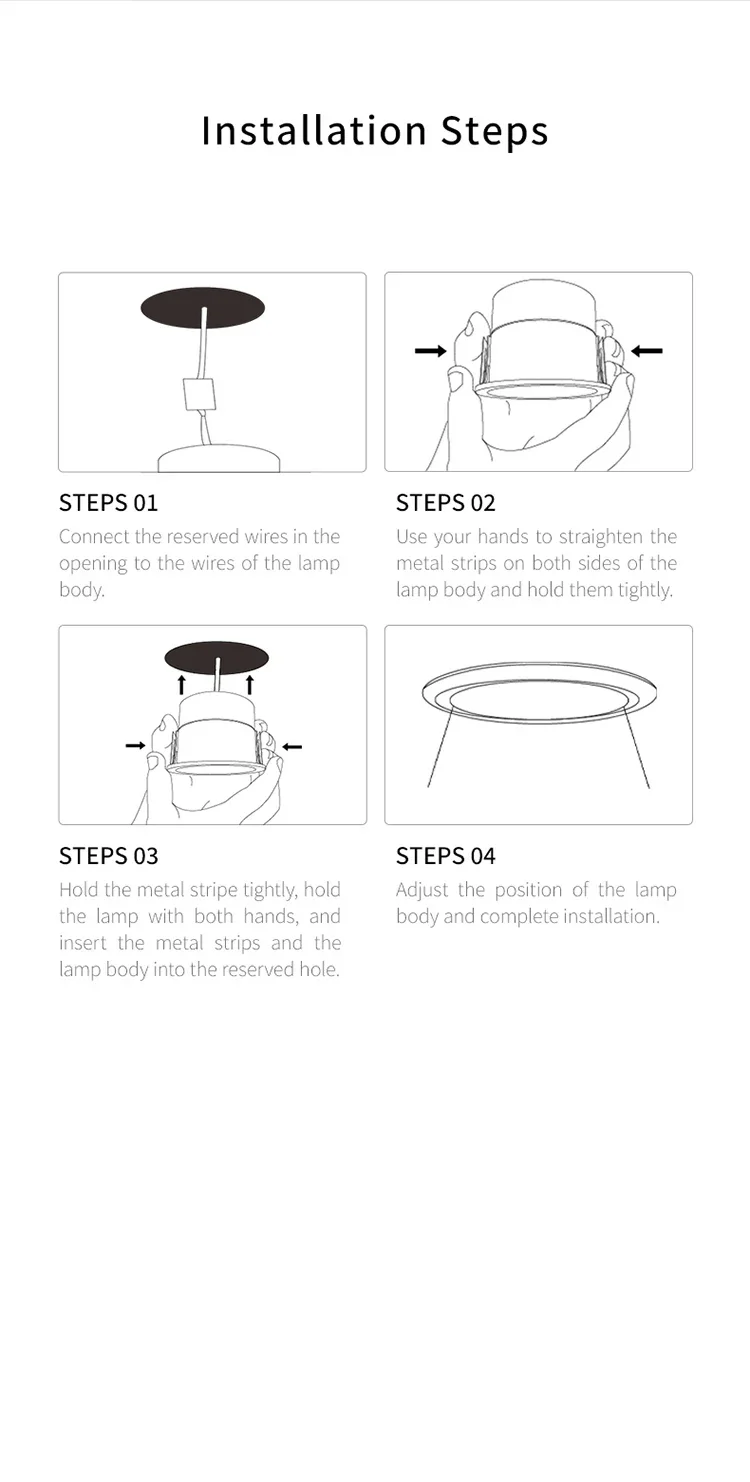 Installation Steps

STEPS 01
Connect the reserved wires in the opening to the wires of the lamp body.

STEPS 02
Use your hands to straighten the metal strips on both sides of the lamp body and hold them tightly.

STEPS 03
Hold the metal stripe tightly, hold the lamp with both hands, and insert the metal strips and the lamp body into the reserved hole.

STEPS 04
Adjust the position of the lamp body and complete installation.