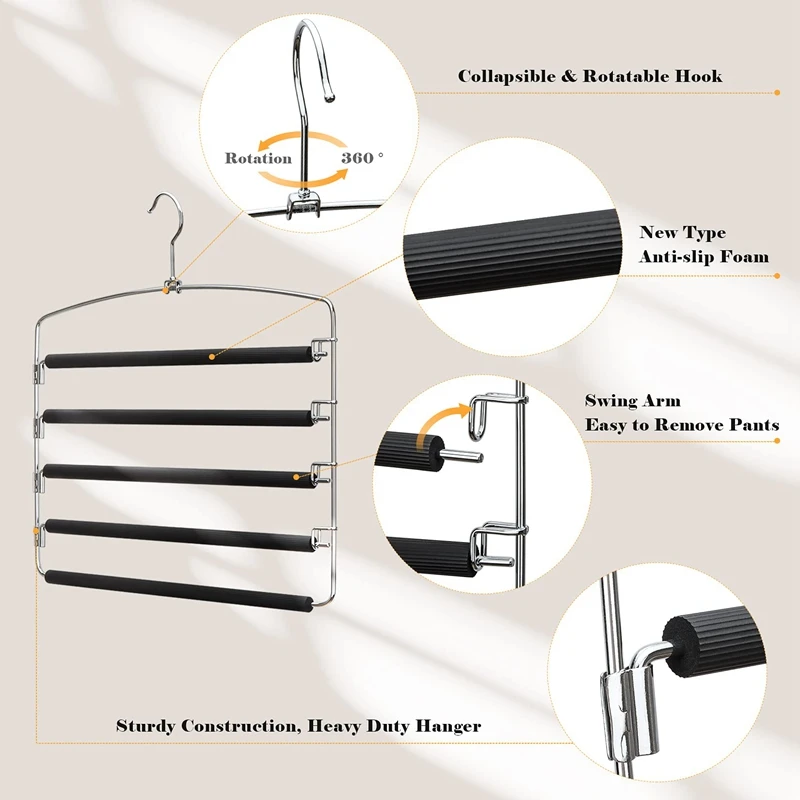 Collapsible & Rotatable Hook

Rotation 360 °

New Type
Anti-slip Foam

Swing Arm
Easy to Remove Pants

Sturdy Construction, Heavy Duty Hanger