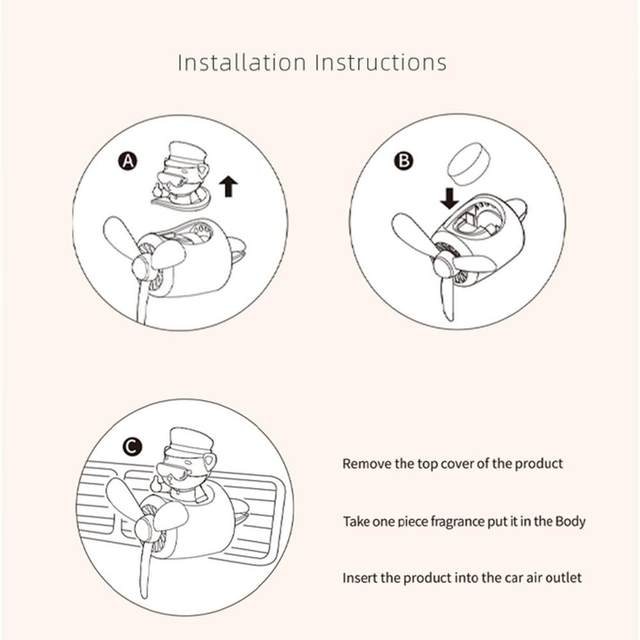 Installation Instructions

A

B

C

Remove the top cover of the product

Take one piece fragrance put it in the Body

Insert the product into the car air outlet