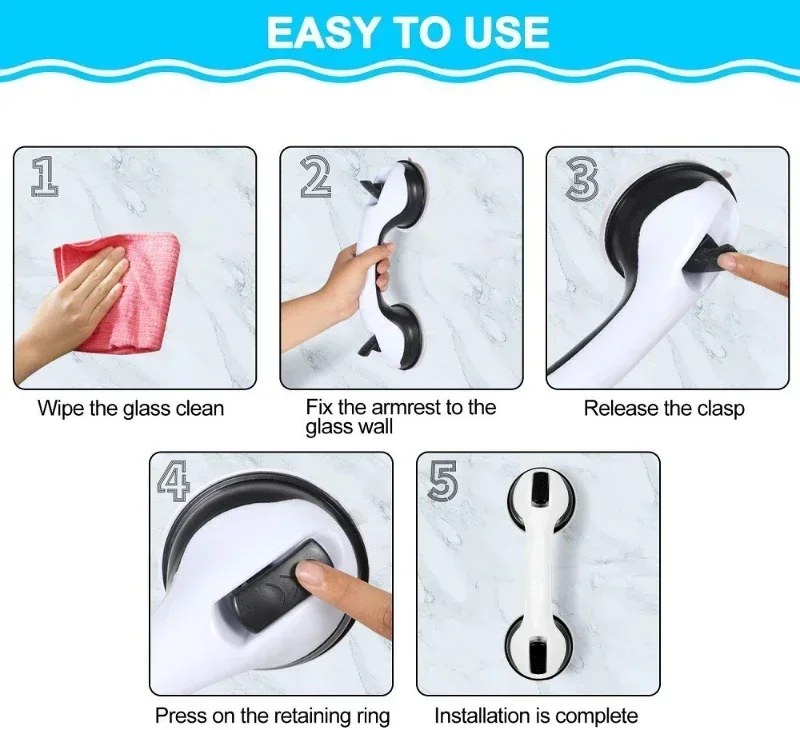 EASY TO USE

1

Wipe the glass clean

2

Fix the armrest to the glass wall

3

Release the clasp

4

Press on the retaining ring

5

Installation is complete