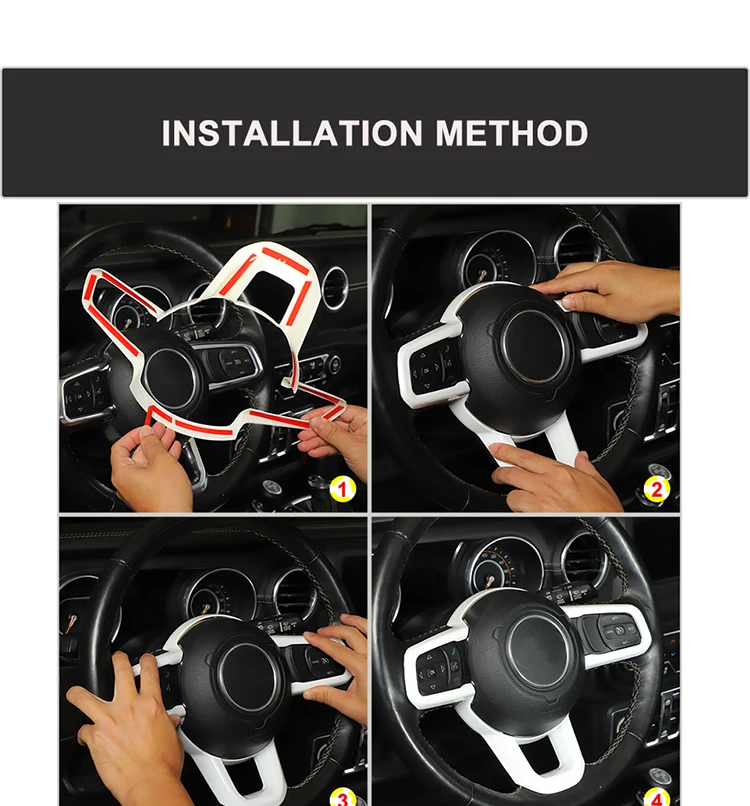 INSTALLATION METHOD

1

2

3

4