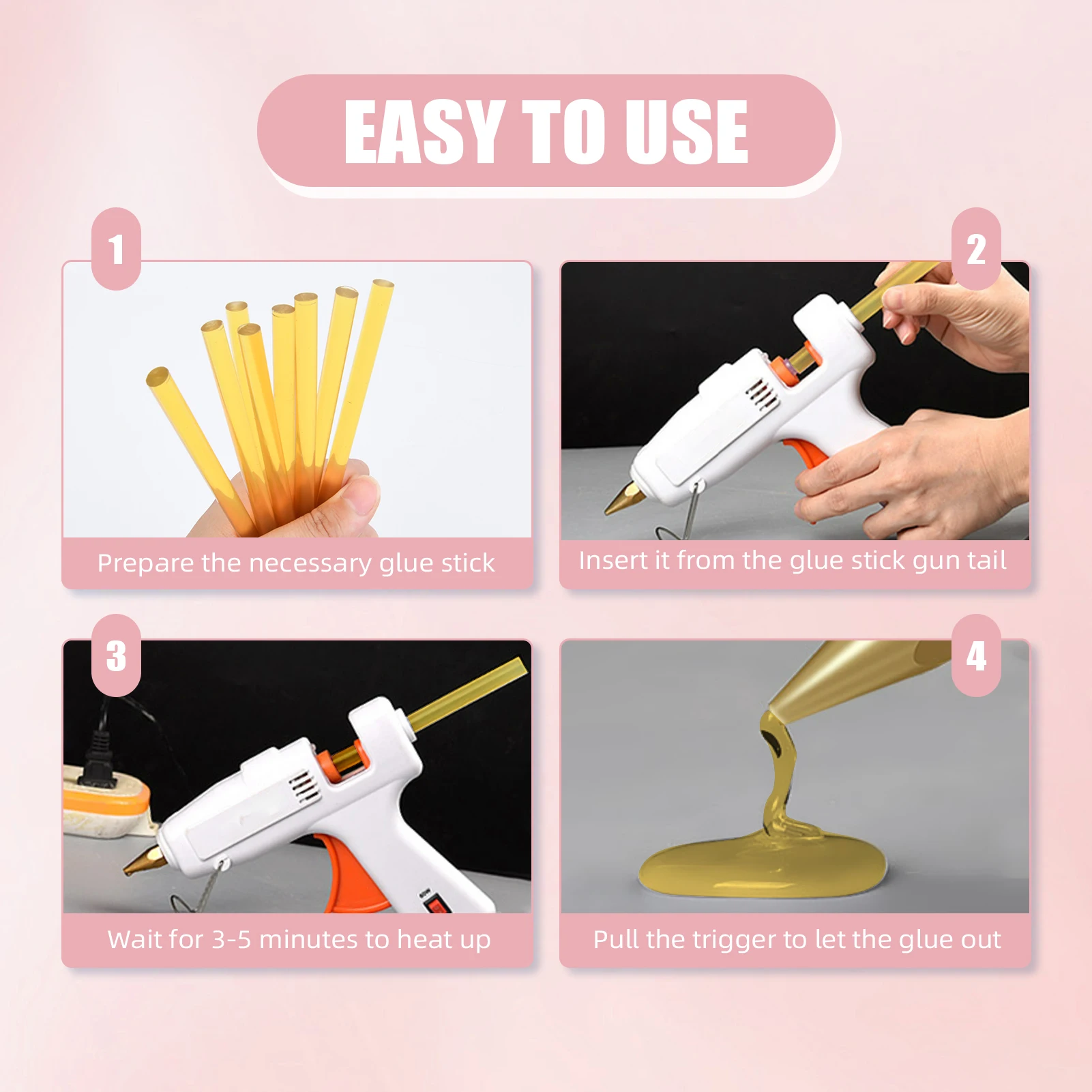 EASY TO USE

1

Prepare the necessary glue stick

2

Insert it from the glue stick gun tail

3

Wait for 3-5 minutes to heat up

4

Pull the trigger to let the glue out