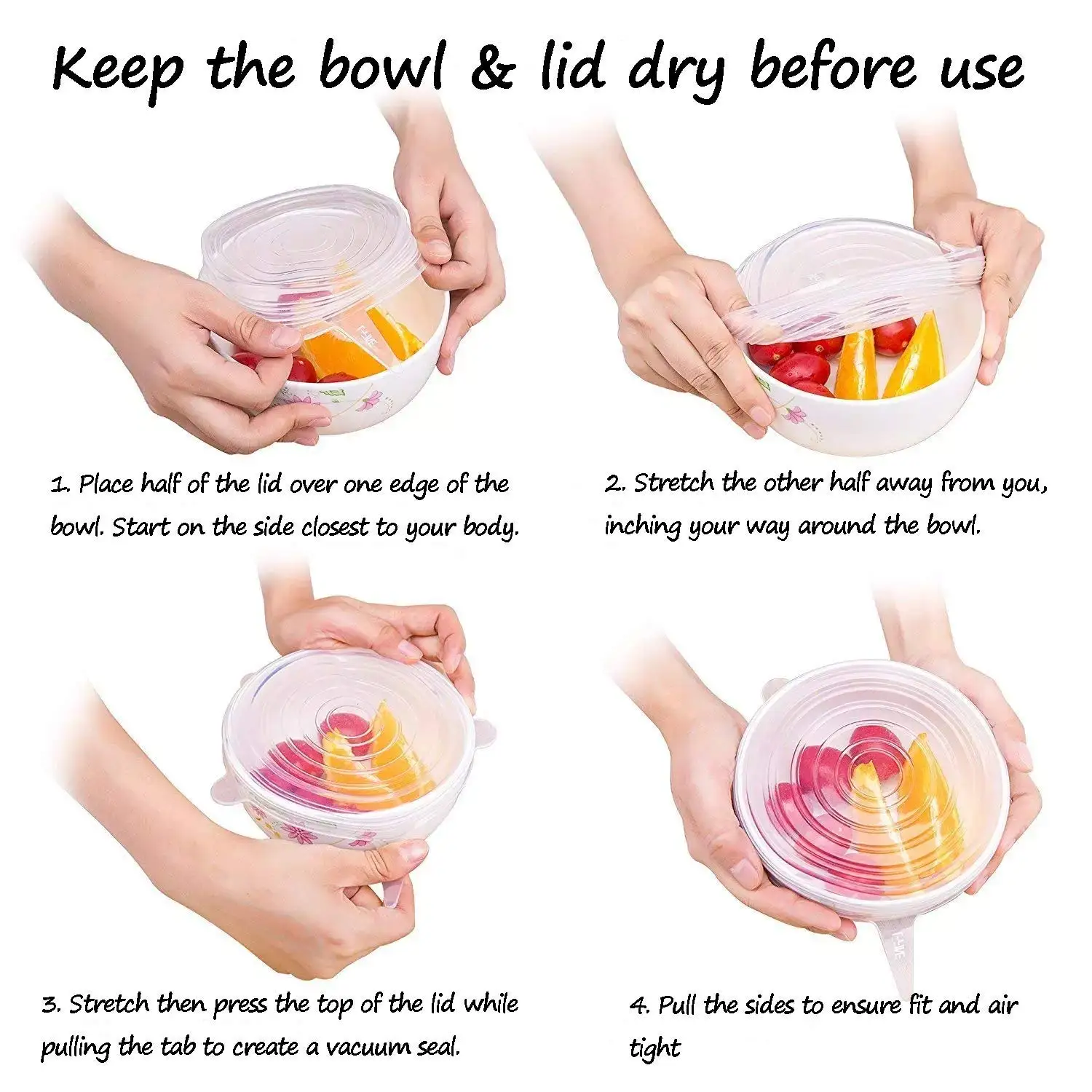 Keep the bowl & lid dry before use

1. Place half of the lid over one edge of the bowl. Start on the side closest to your body.

2. Stretch the other half away from you, inching your way around the bowl.

3. Stretch then press the top of the lid while pulling the tab to create a vacuum seal.

4. Pull the sides to ensure fit and air tight