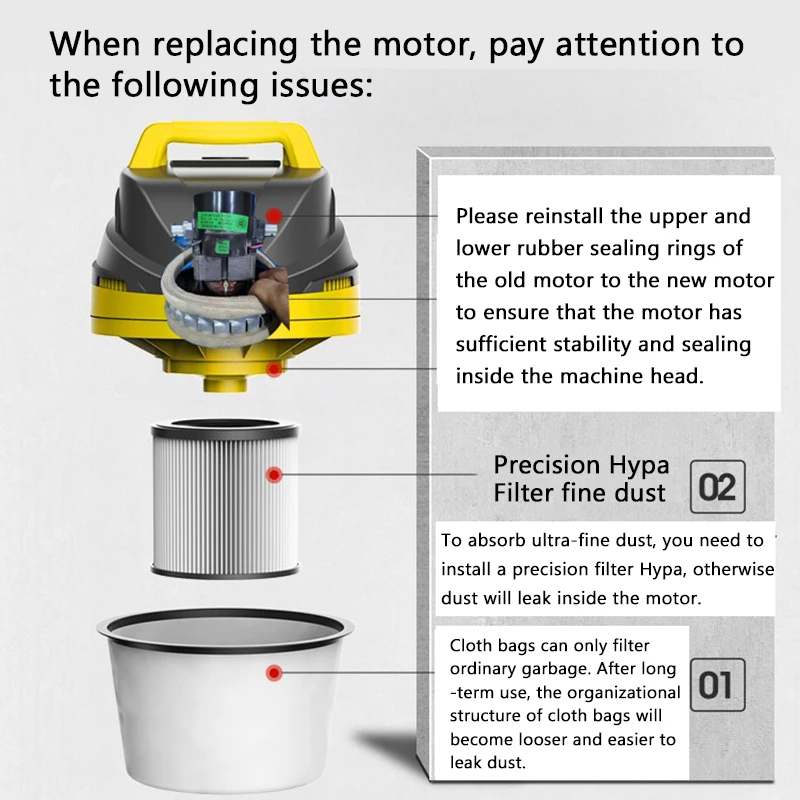 When replacing the motor, pay attention to the following issues:

Please reinstall the upper and lower rubber sealing rings of the old motor to the new motor to ensure that the motor has sufficient stability and sealing inside the machine head.

Precision Hypa Filter fine dust

02

To absorb ultra-fine dust, you need to install a precision filter Hypa, otherwise dust will leak inside the motor.

Cloth bags can only filter ordinary garbage. After long -term use, the organizational structure of cloth bags will become looser and easier to leak dust.

01