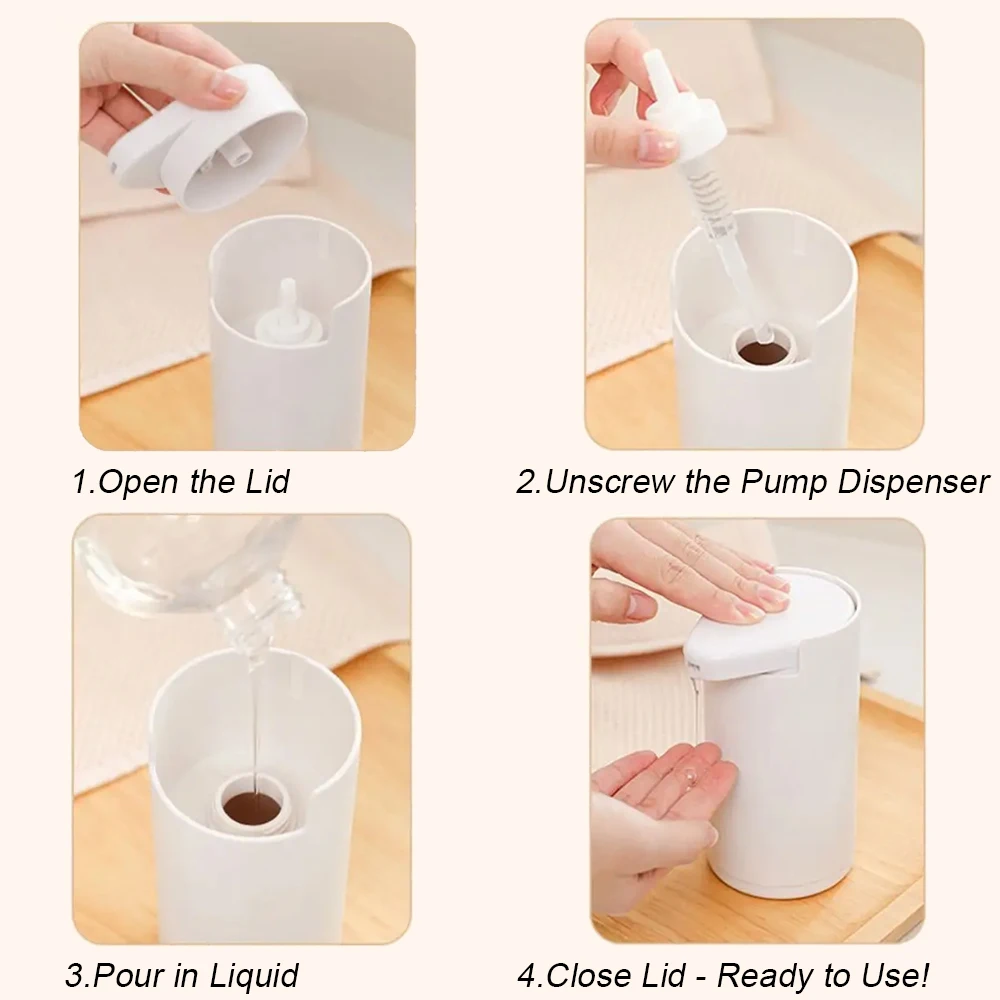 1.Open the Lid

2.Unscrew the Pump Dispenser

3.Pour in Liquid

4.Close Lid - Ready to Use!