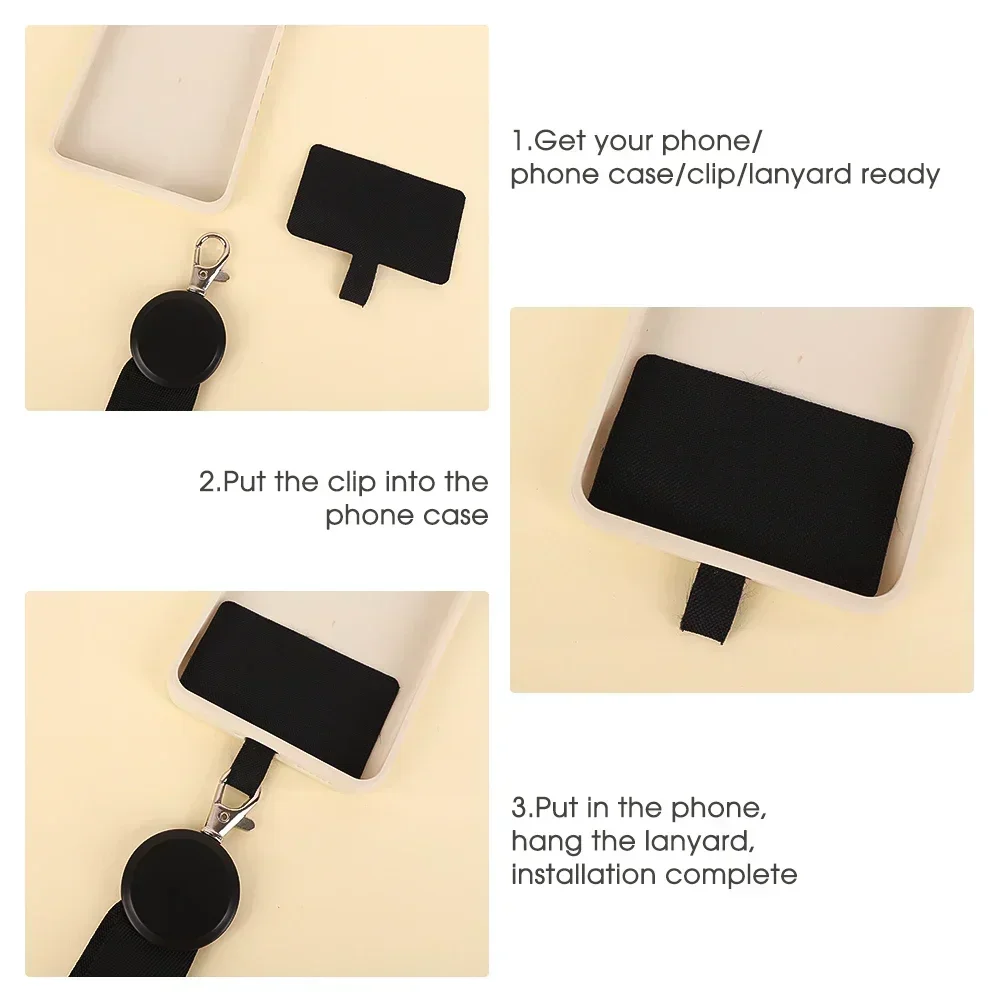 1.Get your phone/ phone case/clip/lanyard ready

2.Put the clip into the phone case

3.Put in the phone, hang the lanyard, installation complete