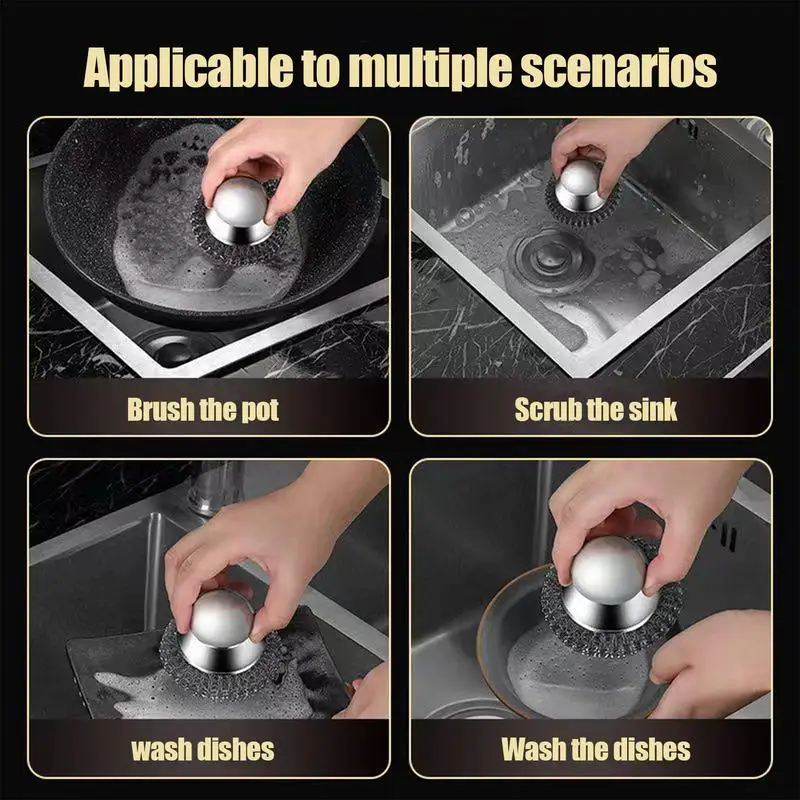 Applicable to multiple scenarios

Brush the pot

Scrub the sink

wash dishes

Wash the dishes