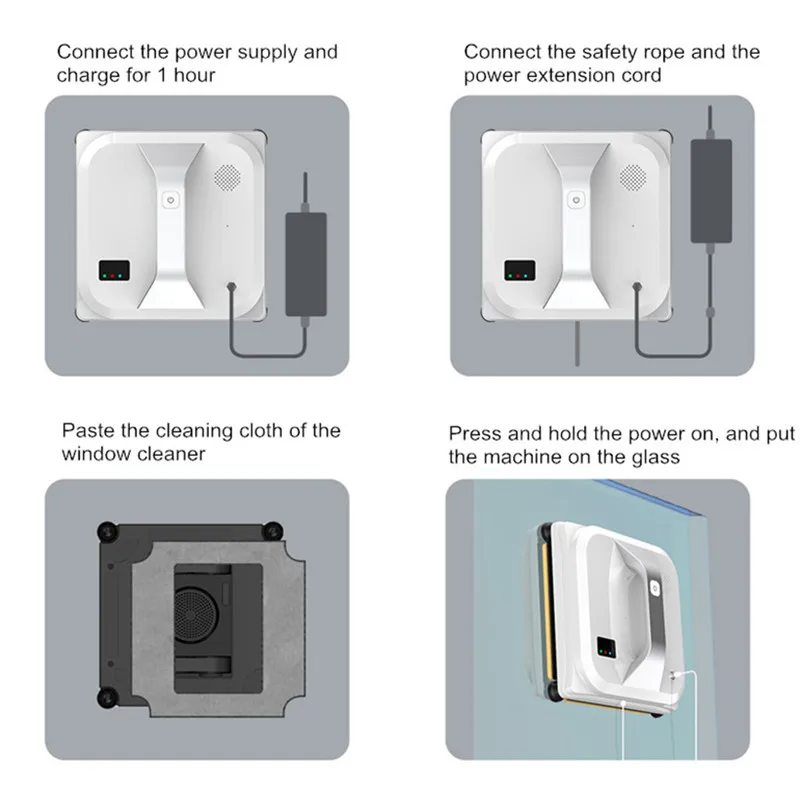 Connect the power supply and charge for 1 hour

Connect the safety rope and the power extension cord

Paste the cleaning cloth of the window cleaner

Press and hold the power on, and put the machine on the glass