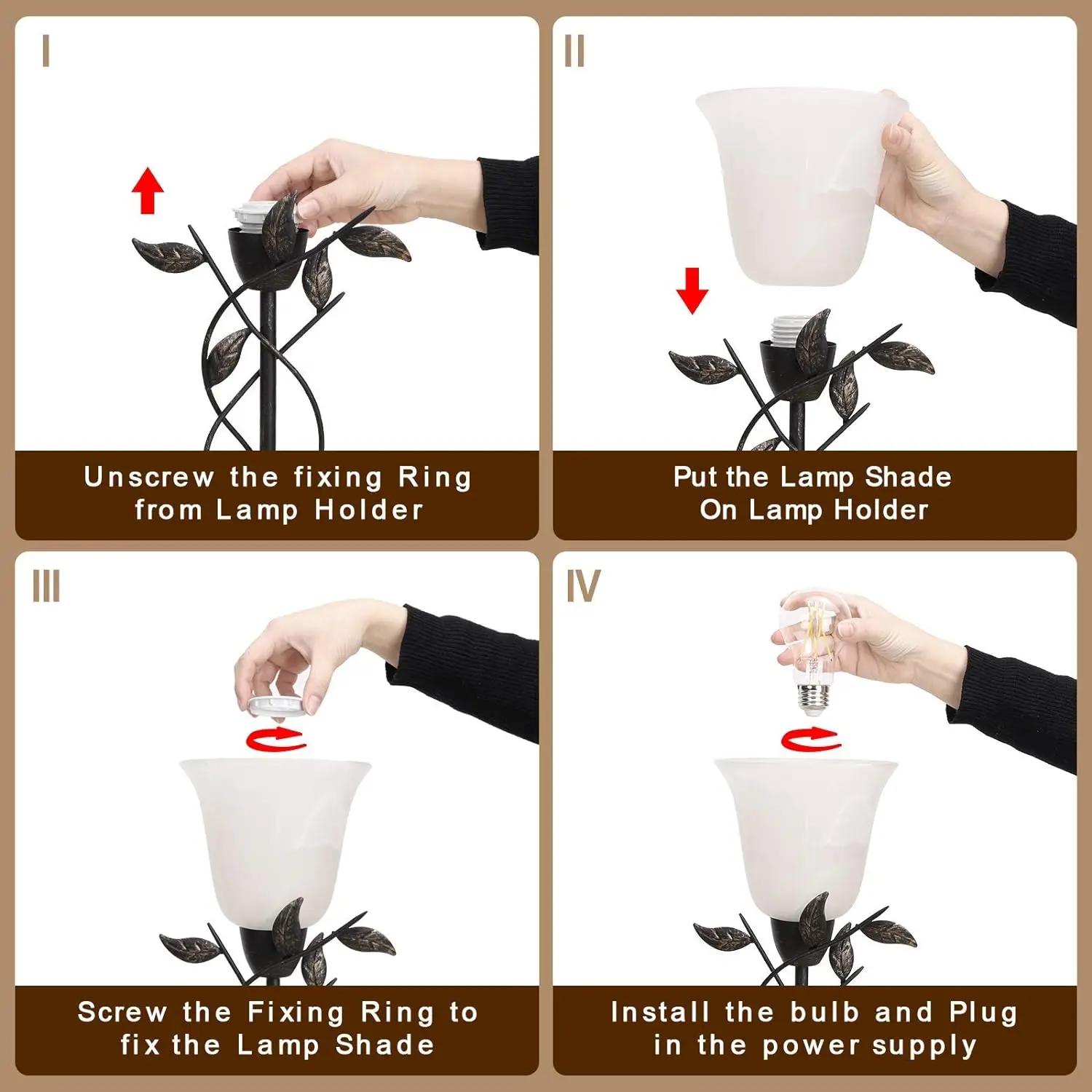 I

Unscrew the fixing Ring from Lamp Holder

II

Put the Lamp Shade On Lamp Holder

III

Screw the Fixing Ring to fix the Lamp Shade

IV

Install the bulb and Plug in the power supply