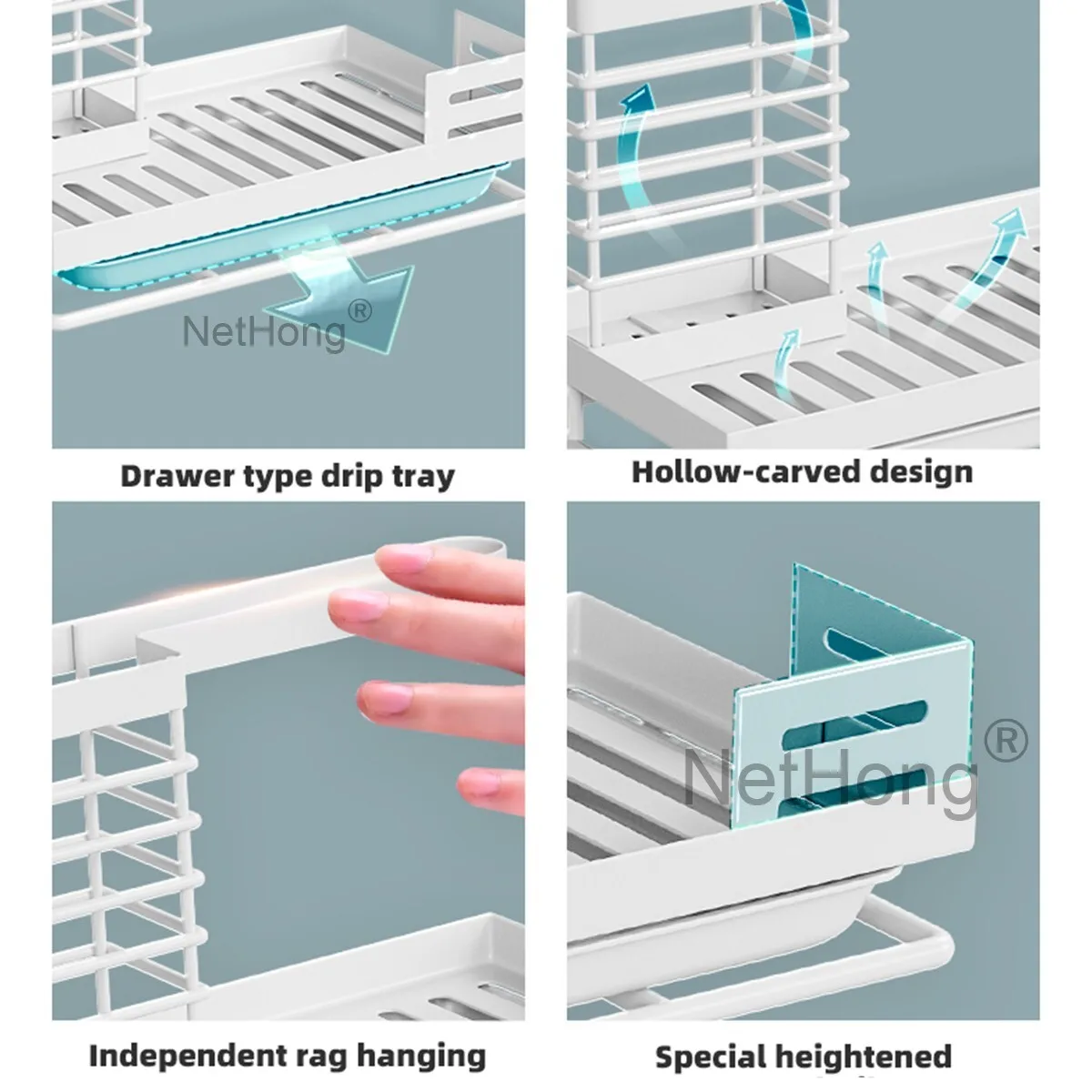 NetHong®

Drawer type drip tray

Hollow-carved design

NetHong®

Independent rag hanging

Special heightened