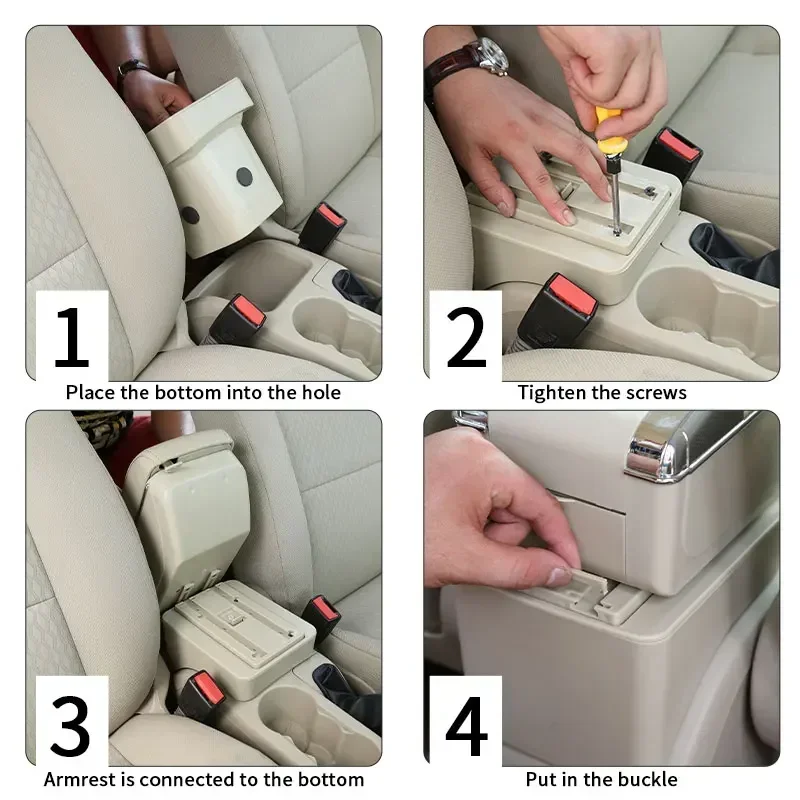 1
Place the bottom into the hole

2
Tighten the screws

3
Armrest is connected to the bottom

4
Put in the buckle