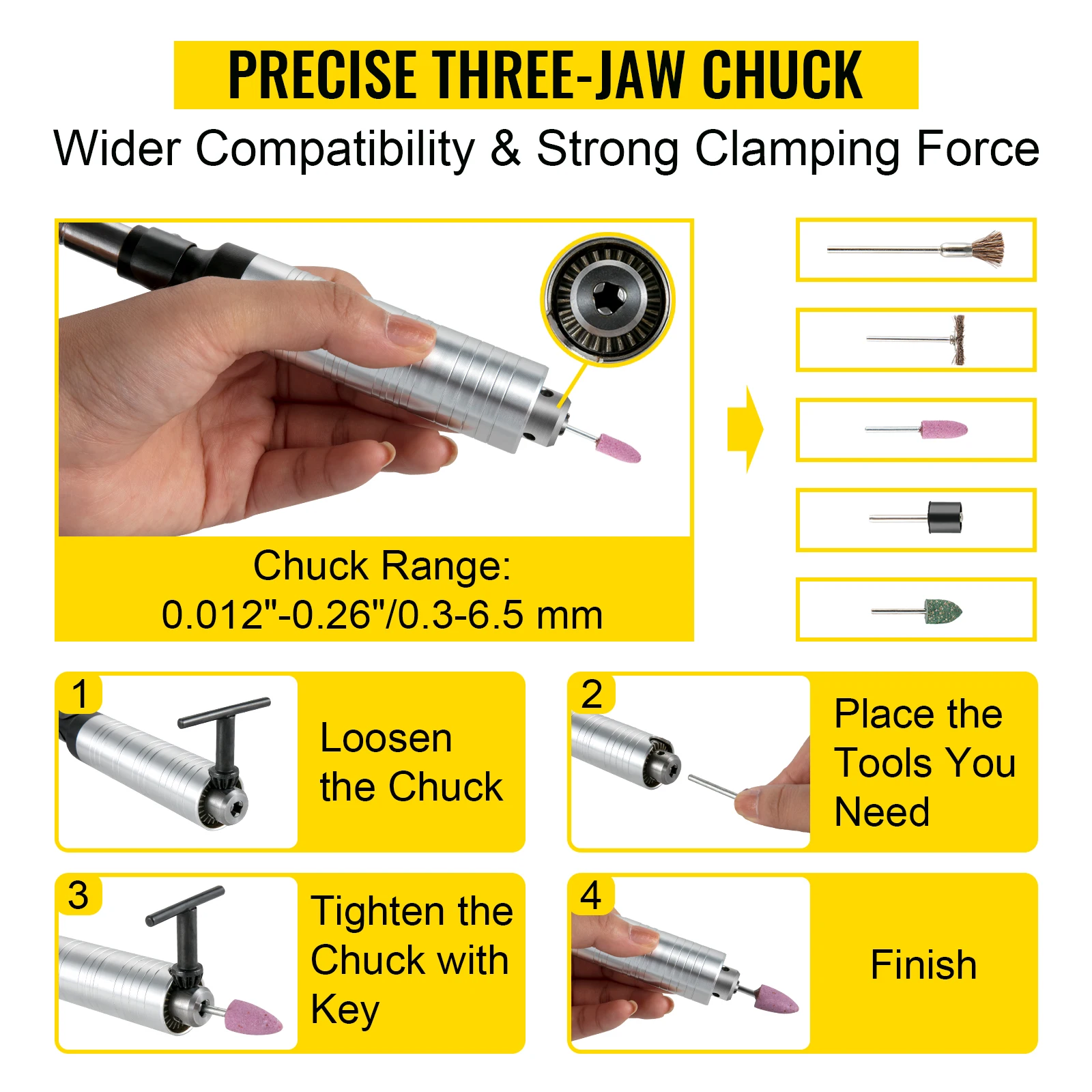 PRECISE THREE-JAW CHUCK

Wider Compatibility & Strong Clamping Force

Chuck Range:
0.012"-0.26"/0.3-6.5 mm

1

Loosen the Chuck

2

Place the Tools You Need

3

Tighten the Chuck with Key

4

Finish