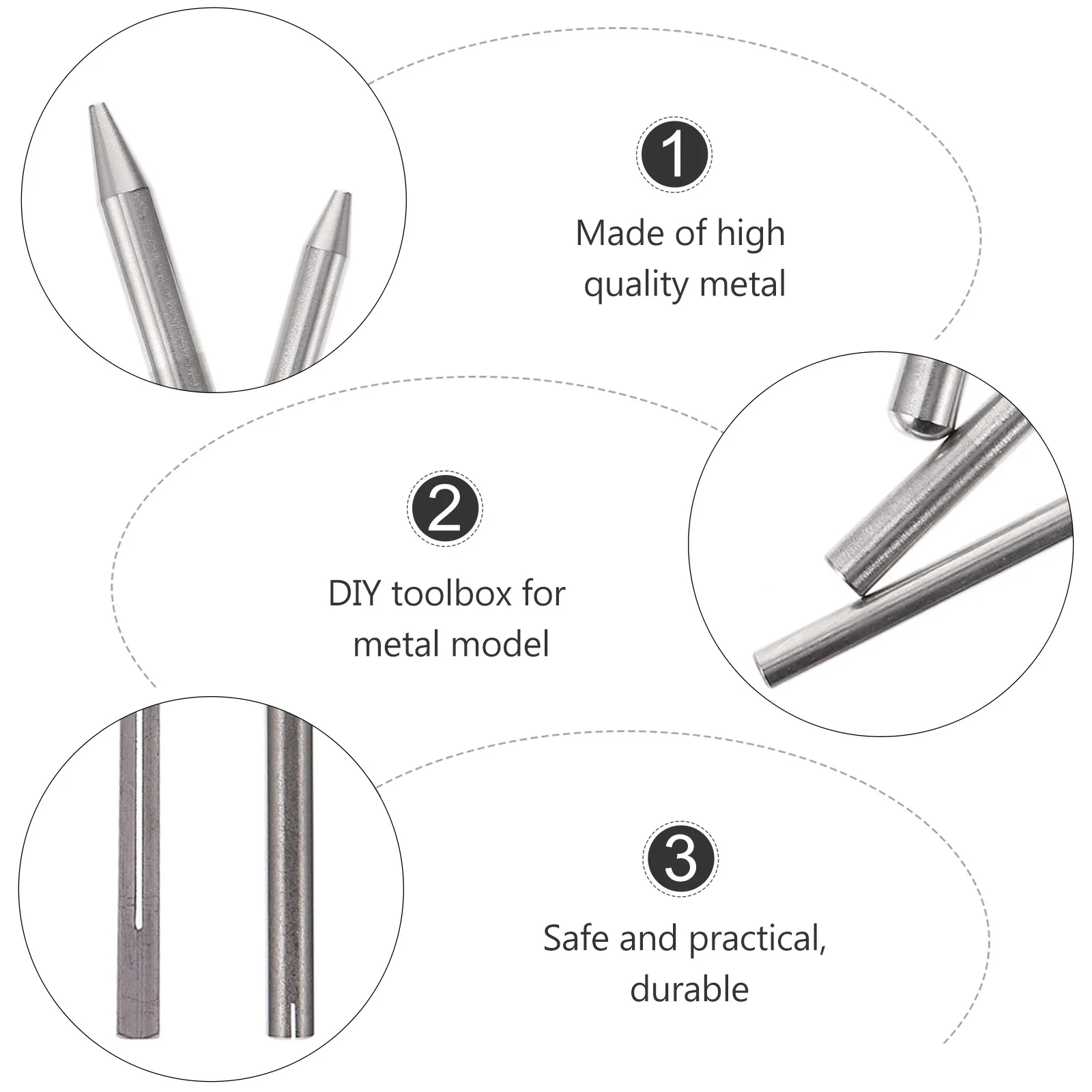 1

Made of high quality metal

2

DIY toolbox for metal model

3

Safe and practical, durable