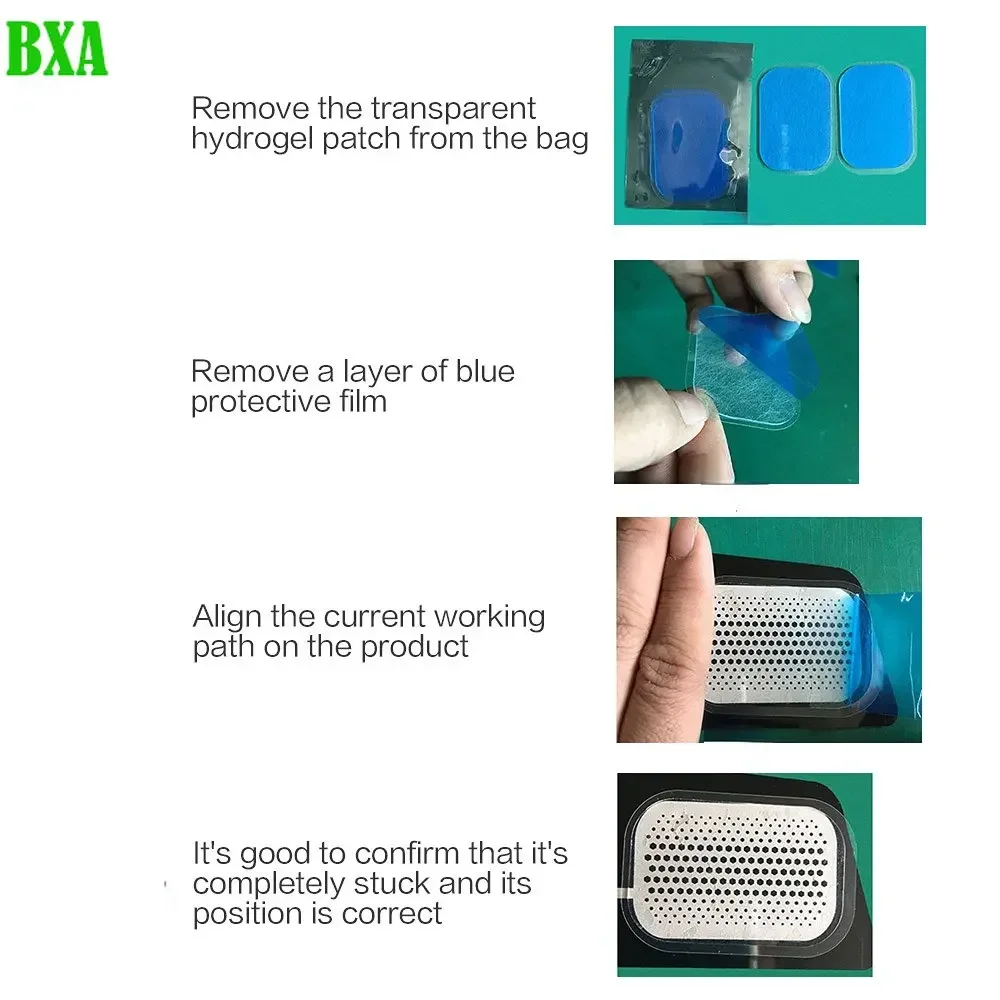 BXA

Remove the transparent hydrogel patch from the bag

Remove a layer of blue protective film

Align the current working path on the product

It's good to confirm that it's completely stuck and its position is correct