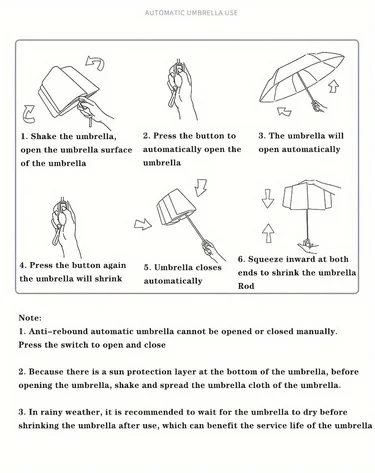 AUTOMATIC UMBRELLA USE

1. Shake the umbrella, open the umbrella surface of the umbrella

2. Press the button to automatically open the umbrella

3. The umbrella will open automatically

4. Press the button again the umbrella will shrink

5. Umbrella closes automatically

6. Squeeze inward at both ends to shrink the umbrella Rod

Note:
1. Anti-rebound automatic umbrella cannot be opened or closed manually. Press the switch to open and close

2. Because there is a sun protection layer at the bottom of the umbrella, before opening the umbrella, shake and spread the umbrella cloth of the umbrella.

3. In rainy weather, it is recommended to wait for the umbrella to dry before shrinking the umbrella after use, which can benefit the service life of the umbrella