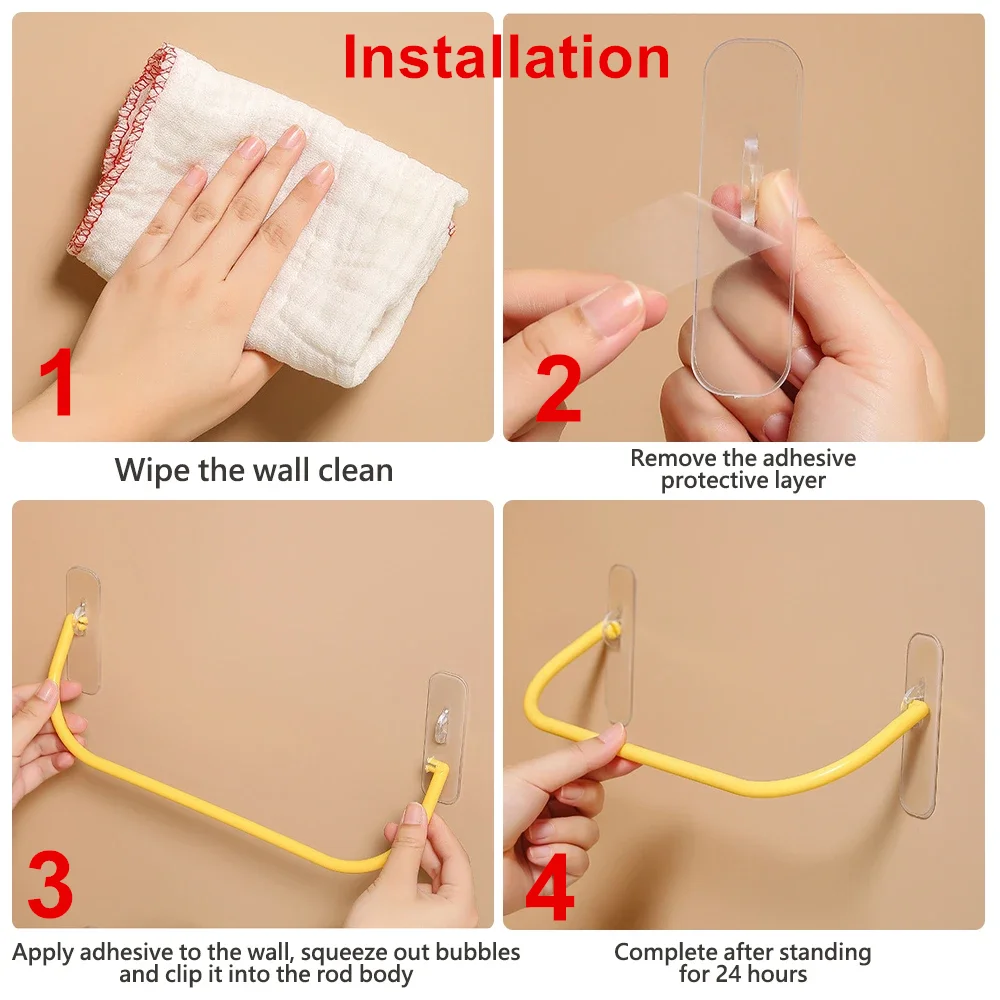 Installation

1

Wipe the wall clean

2

Remove the adhesive protective layer

3

Apply adhesive to the wall, squeeze out bubbles and clip it into the rod body

4

Complete after standing for 24 hours