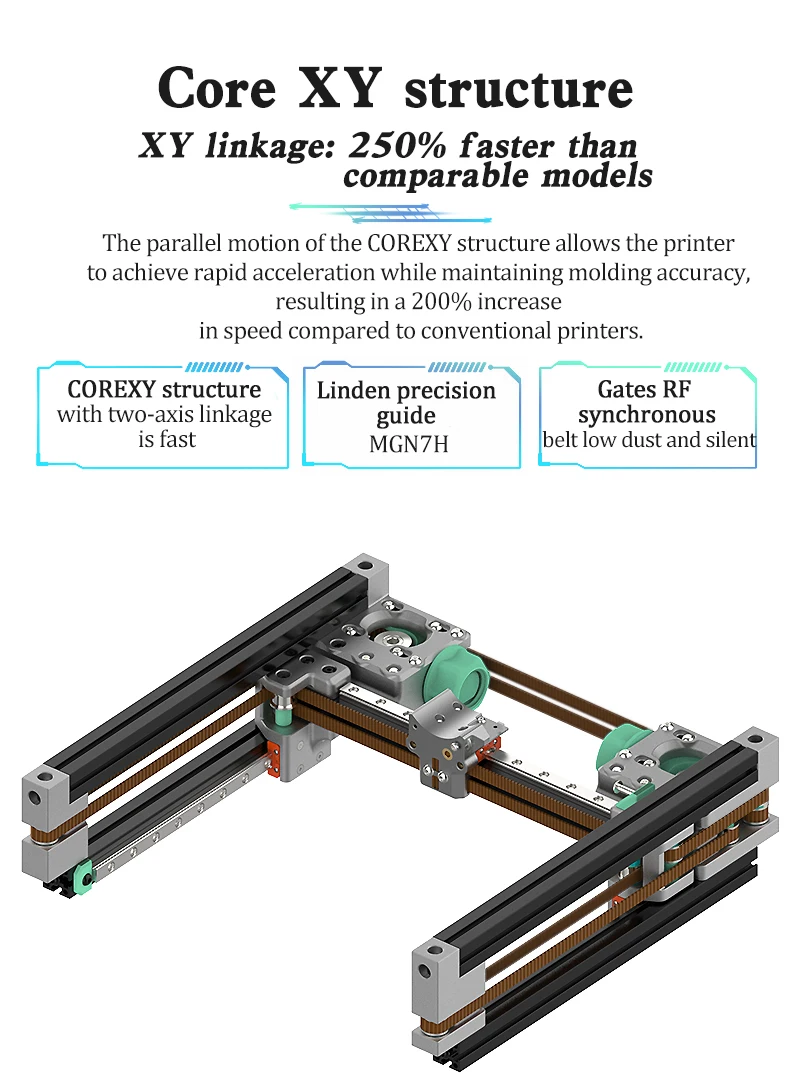 Core XY structure

XY linkage: 250% faster than comparable models

The parallel motion of the COREXY structure allows the printer to achieve rapid acceleration while maintaining molding accuracy, resulting in a 200% increase in speed compared to conventional printers.

COREXY structure with two-axis linkage is fast

Linden precision guide MGN7H

Gates RF synchronous belt low dust and silent