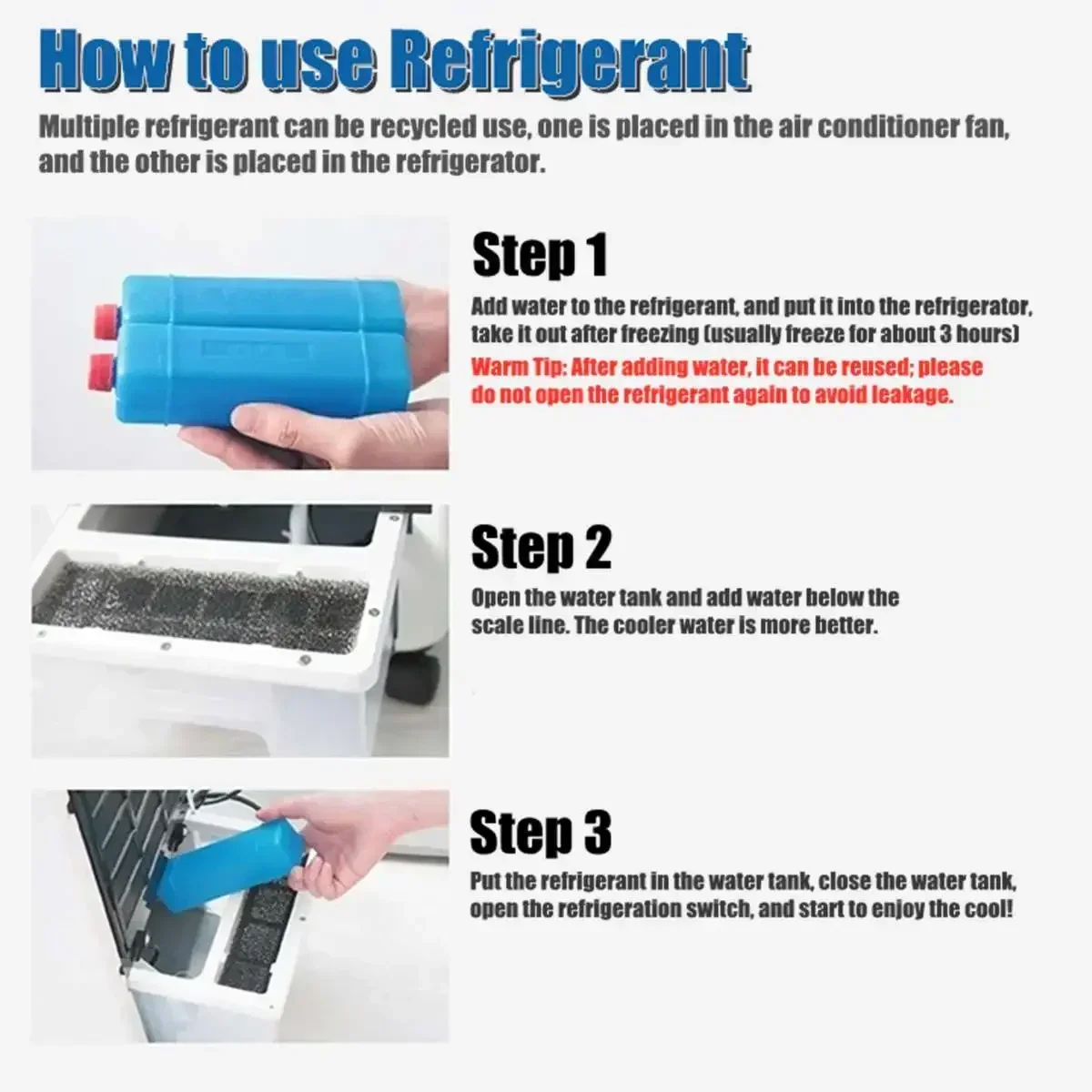 How to use Refrigerant

Multiple refrigerant can be recycled use, one is placed in the air conditioner fan, and the other is placed in the refrigerator.

Step 1

Add water to the refrigerant, and put it into the refrigerator, take it out after freezing (usually freeze for about 3 hours)

Warm Tip: After adding water, it can be reused; please do not open the refrigerant again to avoid leakage.

Step 2

Open the water tank and add water below the scale line. The cooler water is more better.

Step 3

Put the refrigerant in the water tank, close the water tank, open the refrigeration switch, and start to enjoy the cool!