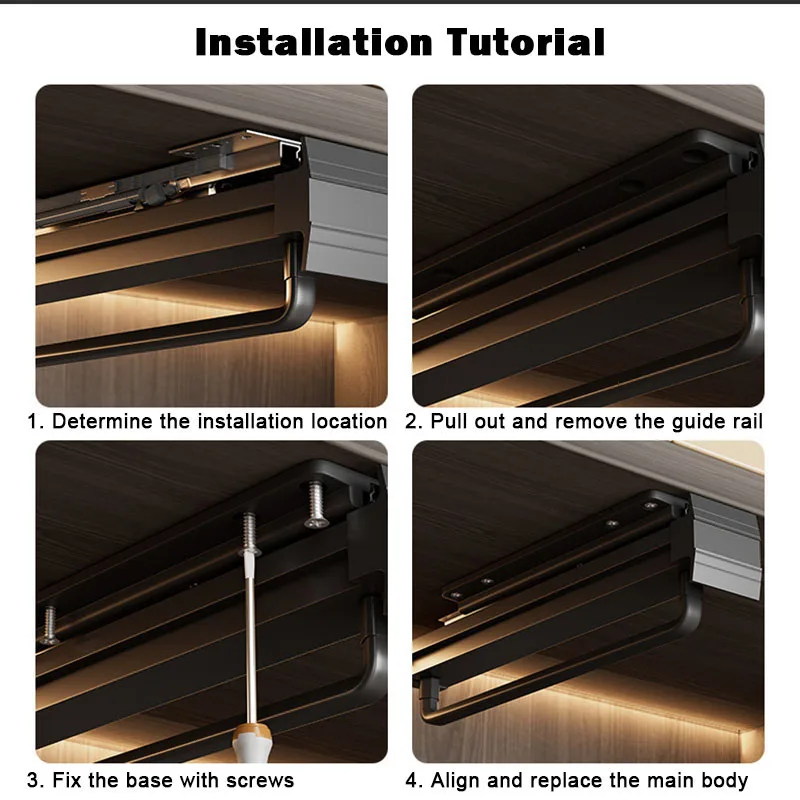 Installation Tutorial

1. Determine the installation location

2. Pull out and remove the guide rail

3. Fix the base with screws

4. Align and replace the main body