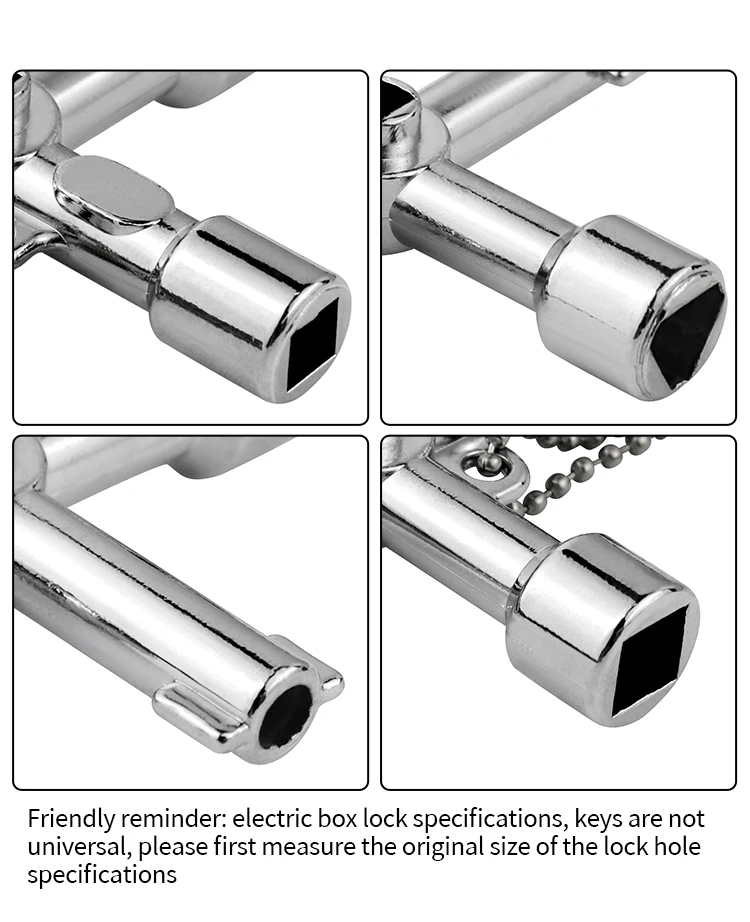 Friendly reminder: electric box lock specifications, keys are not universal, please first measure the original size of the lock hole specifications