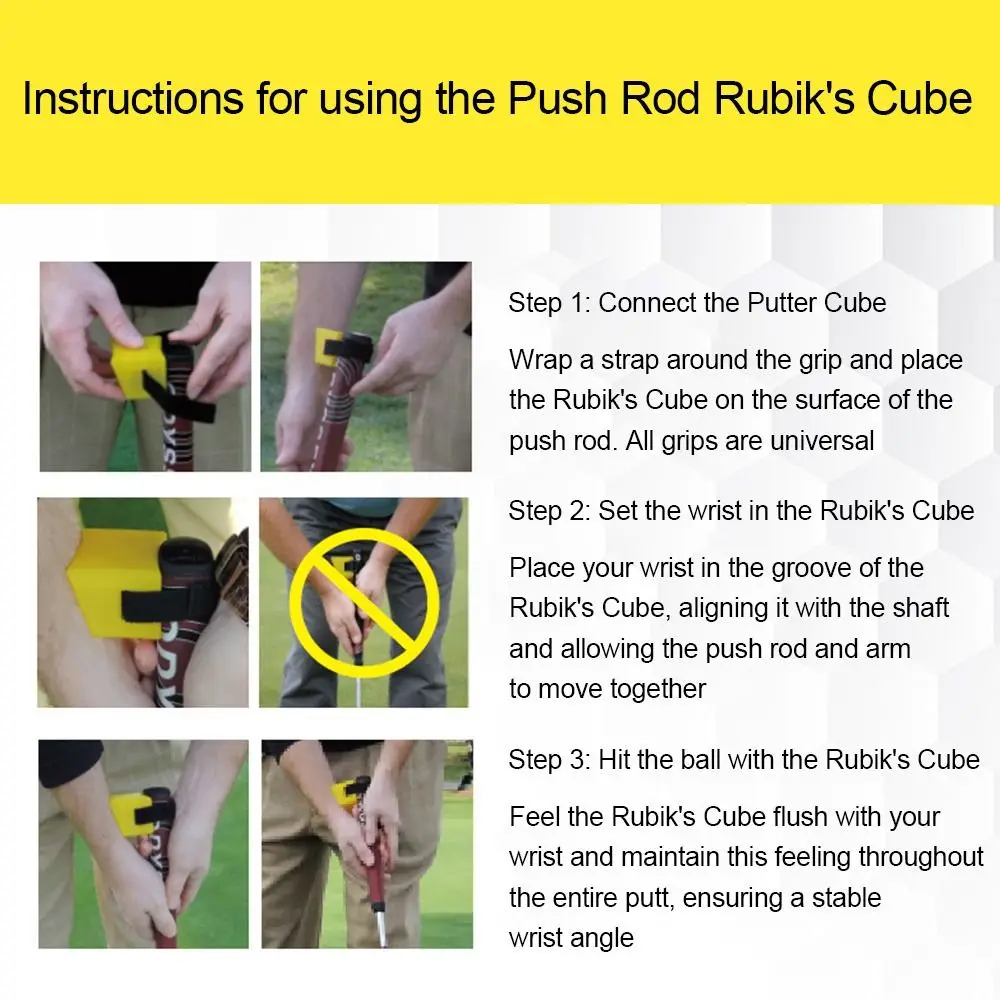 Instructions for using the Push Rod Rubik's Cube

Step 1: Connect the Putter Cube

Wrap a strap around the grip and place the Rubik's Cube on the surface of the push rod. All grips are universal

Step 2: Set the wrist in the Rubik's Cube

Place your wrist in the groove of the Rubik's Cube, aligning it with the shaft and allowing the push rod and arm to move together

Step 3: Hit the ball with the Rubik's Cube

Feel the Rubik's Cube flush with your wrist and maintain this feeling throughout the entire putt, ensuring a stable wrist angle