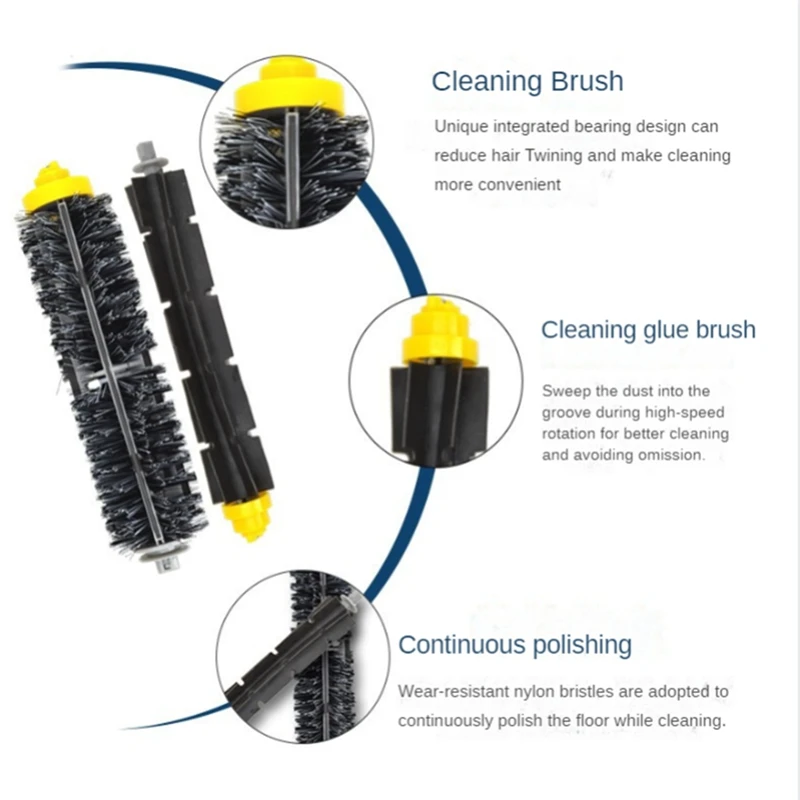 Cleaning Brush

Unique integrated bearing design can reduce hair Twining and make cleaning more convenient

Cleaning glue brush

Sweep the dust into the groove during high-speed rotation for better cleaning and avoiding omission.

Continuous polishing

Wear-resistant nylon bristles are adopted to continuously polish the floor while cleaning.