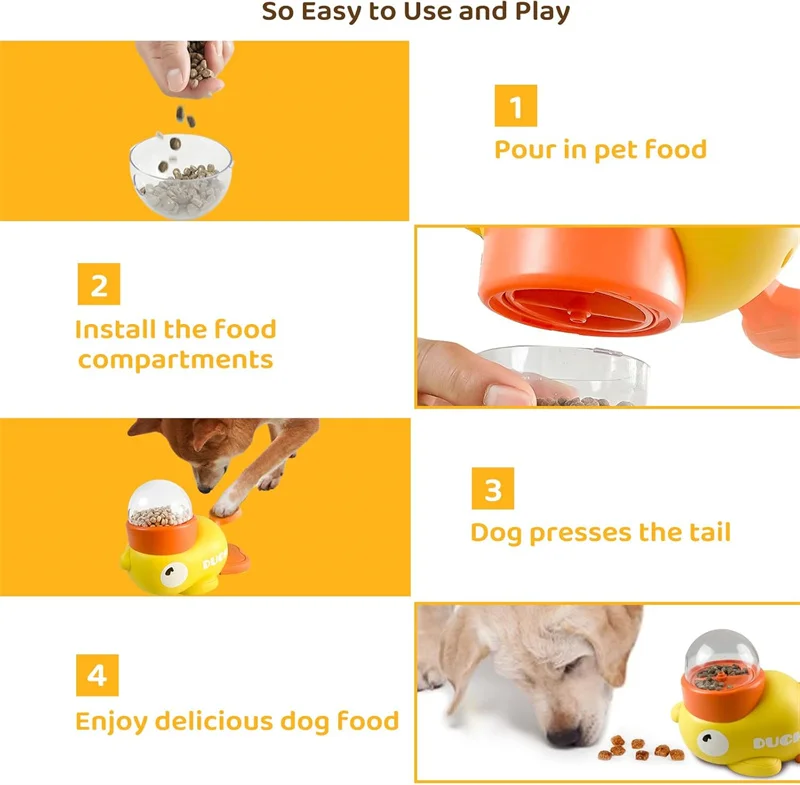 So Easy to Use and Play

1
Pour in pet food

2
Install the food compartments

DUCK

3
Dog presses the tail

4
Enjoy delicious dog food

DUCK