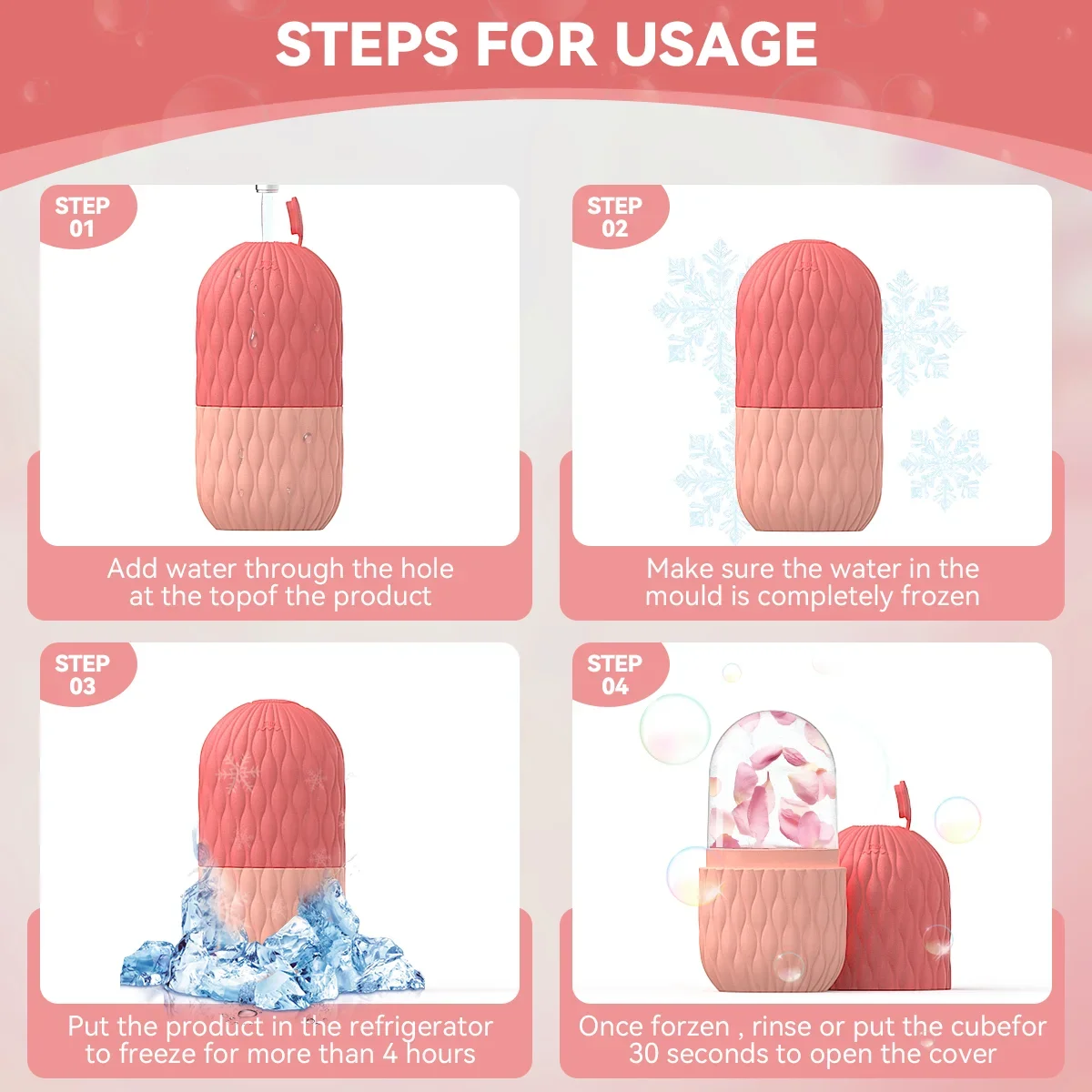 STEPS FOR USAGE

STEP 01

Add water through the hole at the topof the product

STEP 02

Make sure the water in the mould is completely frozen

STEP 03

Put the product in the refrigerator to freeze for more than 4 hours

STEP 04

Once forzen , rinse or put the cubefor 30 seconds to open the cover