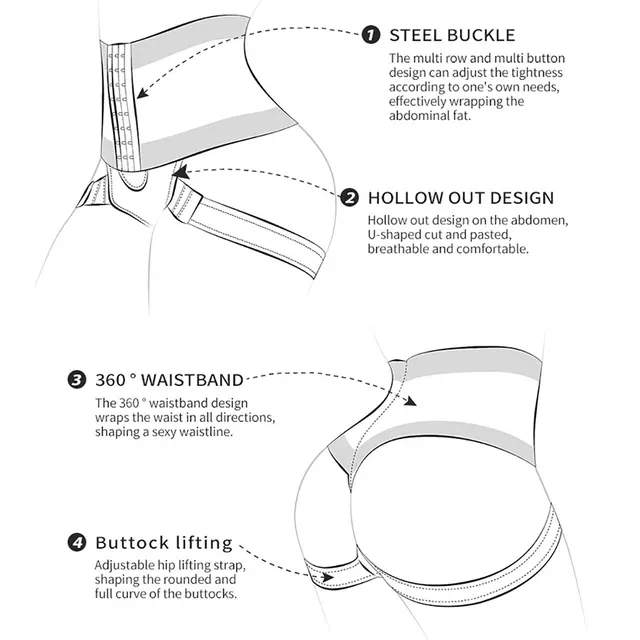 1 STEEL BUCKLE
The multi row and multi button design can adjust the tightness according to one's own needs, effectively wrapping the abdominal fat.

2 HOLLOW OUT DESIGN
Hollow out design on the abdomen, U-shaped cut and pasted, breathable and comfortable.

3 360 ° WAISTBAND
The 360 ° waistband design wraps the waist in all directions, shaping a sexy waistline.

4 Buttock lifting
Adjustable hip lifting strap, shaping the rounded and full curve of the buttocks.