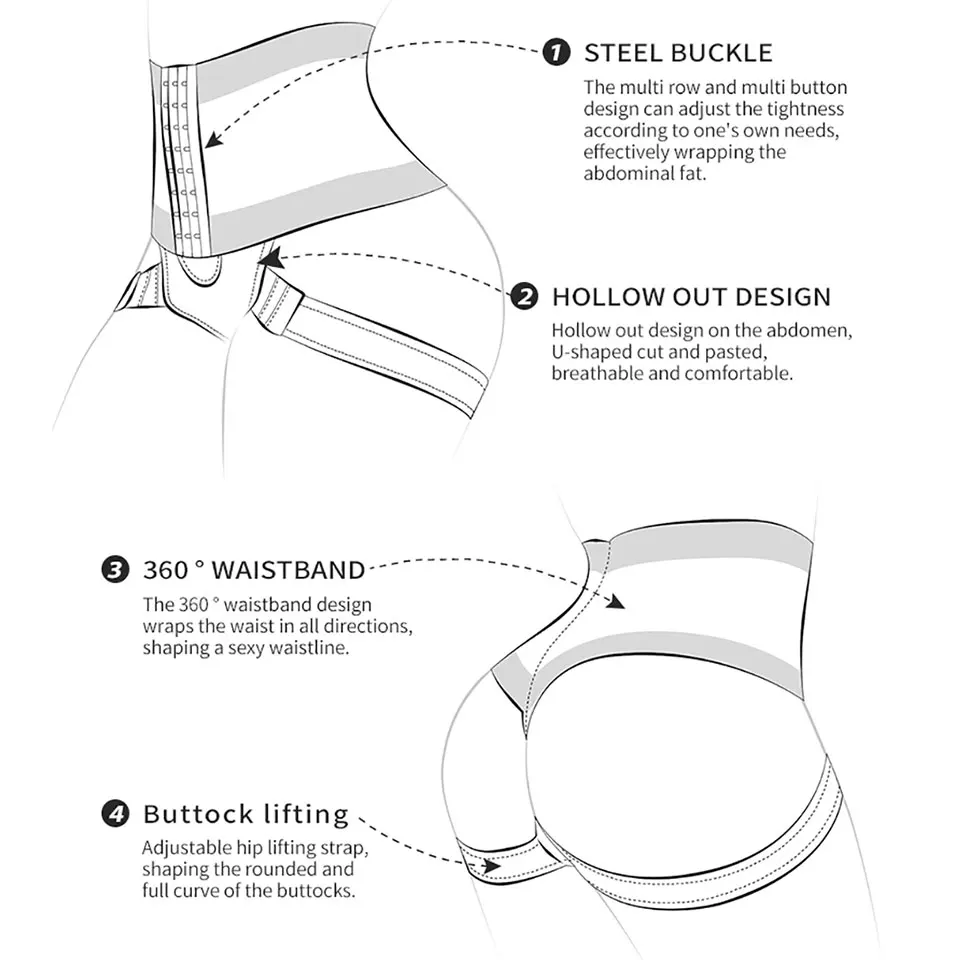 1 STEEL BUCKLE

The multi row and multi button design can adjust the tightness according to one's own needs, effectively wrapping the abdominal fat.

2 HOLLOW OUT DESIGN

Hollow out design on the abdomen, U-shaped cut and pasted, breathable and comfortable.

3 360 ° WAISTBAND

The 360 ° waistband design wraps the waist in all directions, shaping a sexy waistline.

4 Buttock lifting

Adjustable hip lifting strap, shaping the rounded and full curve of the buttocks.