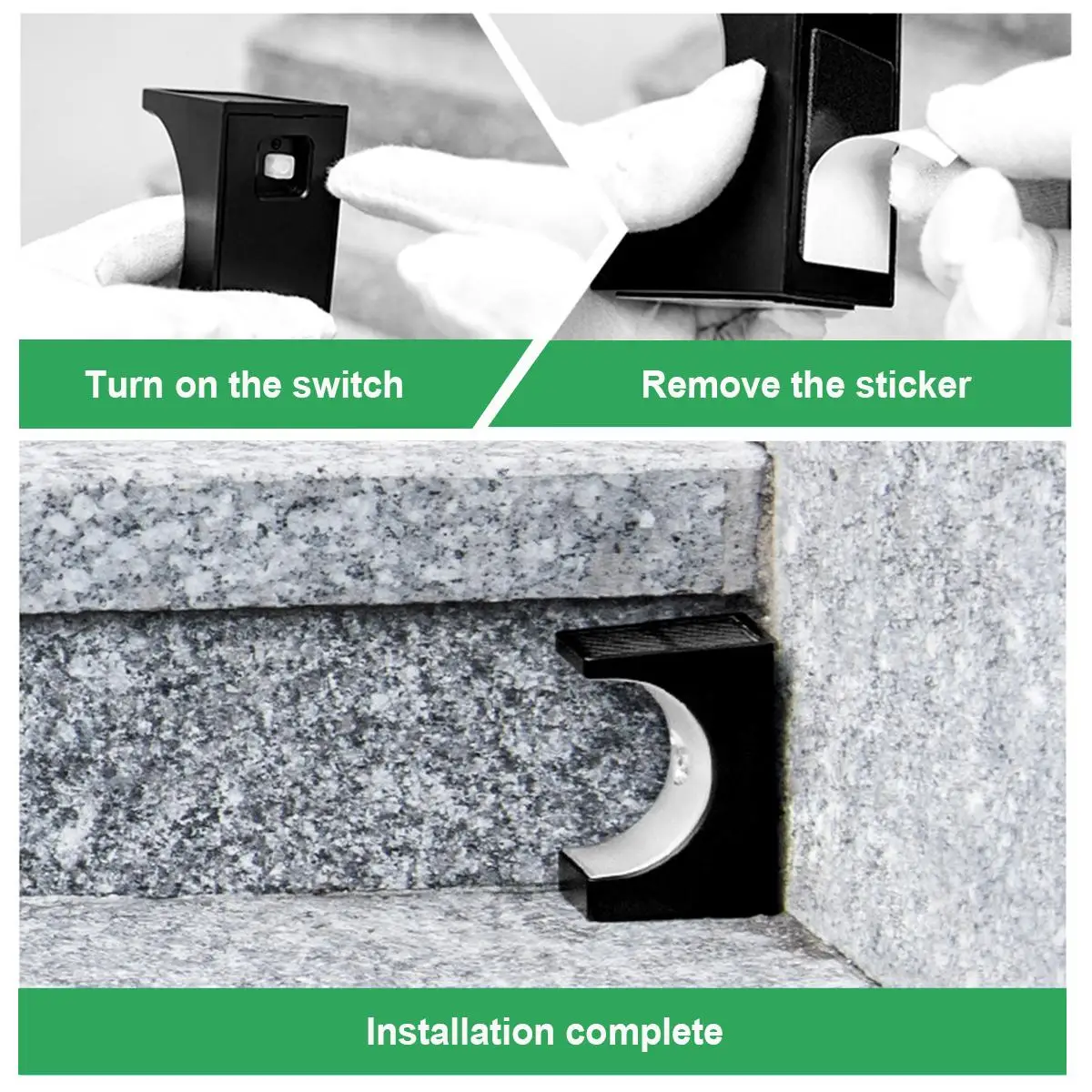 Turn on the switch

Remove the sticker

Installation complete