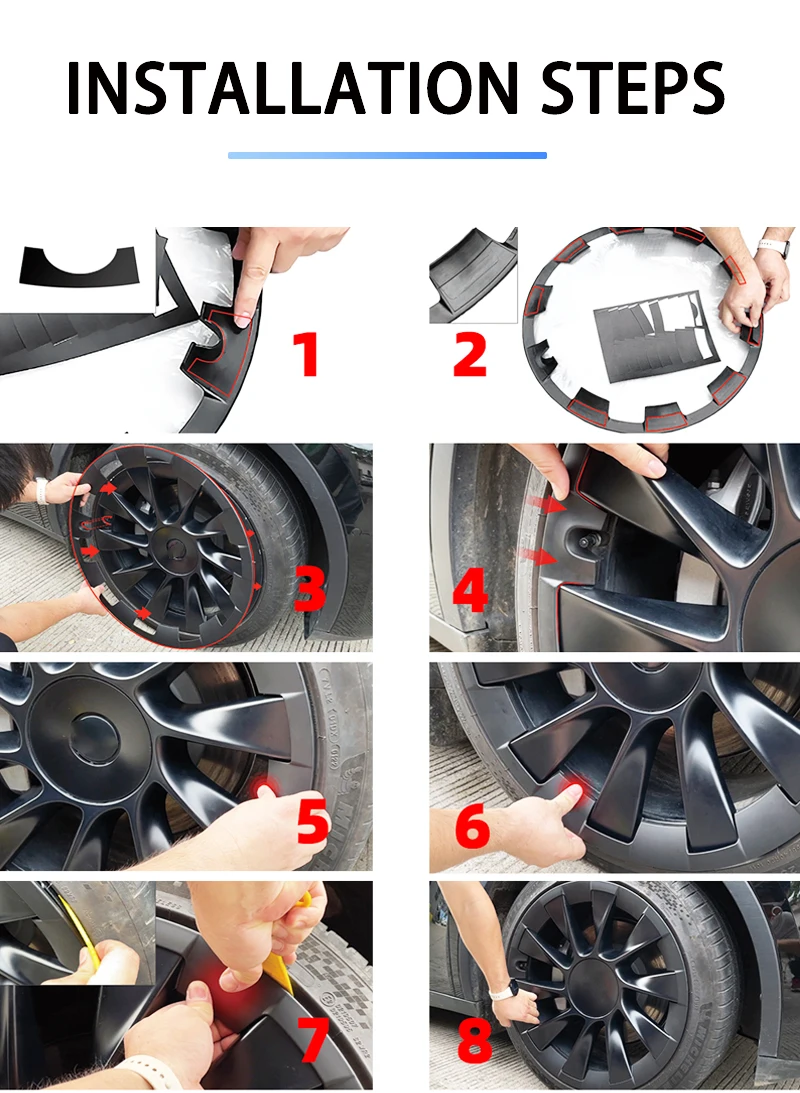 INSTALLATION STEPS

1

2

3

4

5

6

7

8