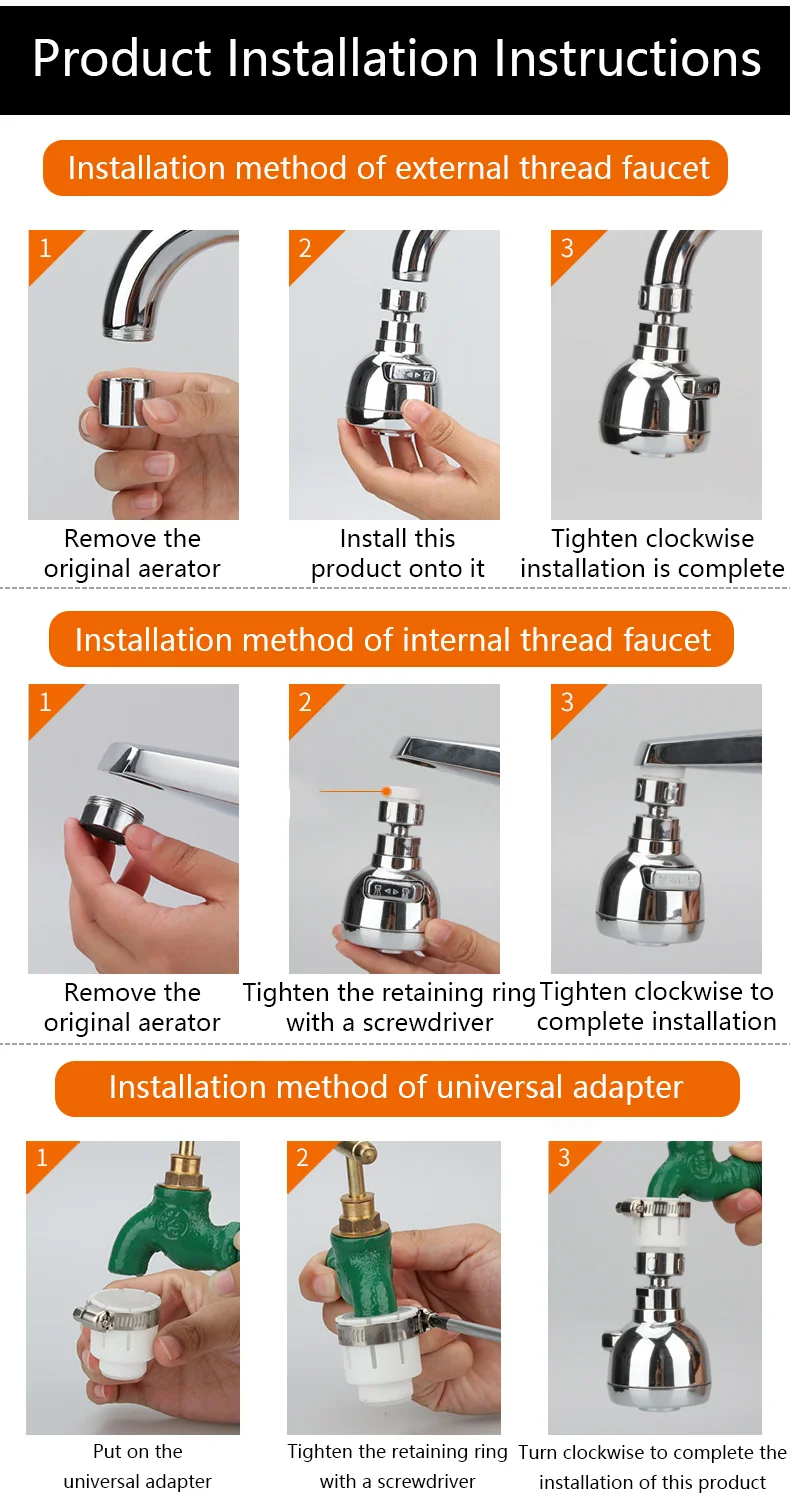 Product Installation Instructions

Installation method of external thread faucet

1

Remove the original aerator

2

Install this product onto it

3

Tighten clockwise installation is complete

Installation method of internal thread faucet

1

Remove the original aerator

2

Tighten the retaining ring with a screwdriver

3

Tighten clockwise to complete installation

Installation method of universal adapter

1

Put on the universal adapter

2

Tighten the retaining ring with a screwdriver

3

Turn clockwise to complete the installation of this product