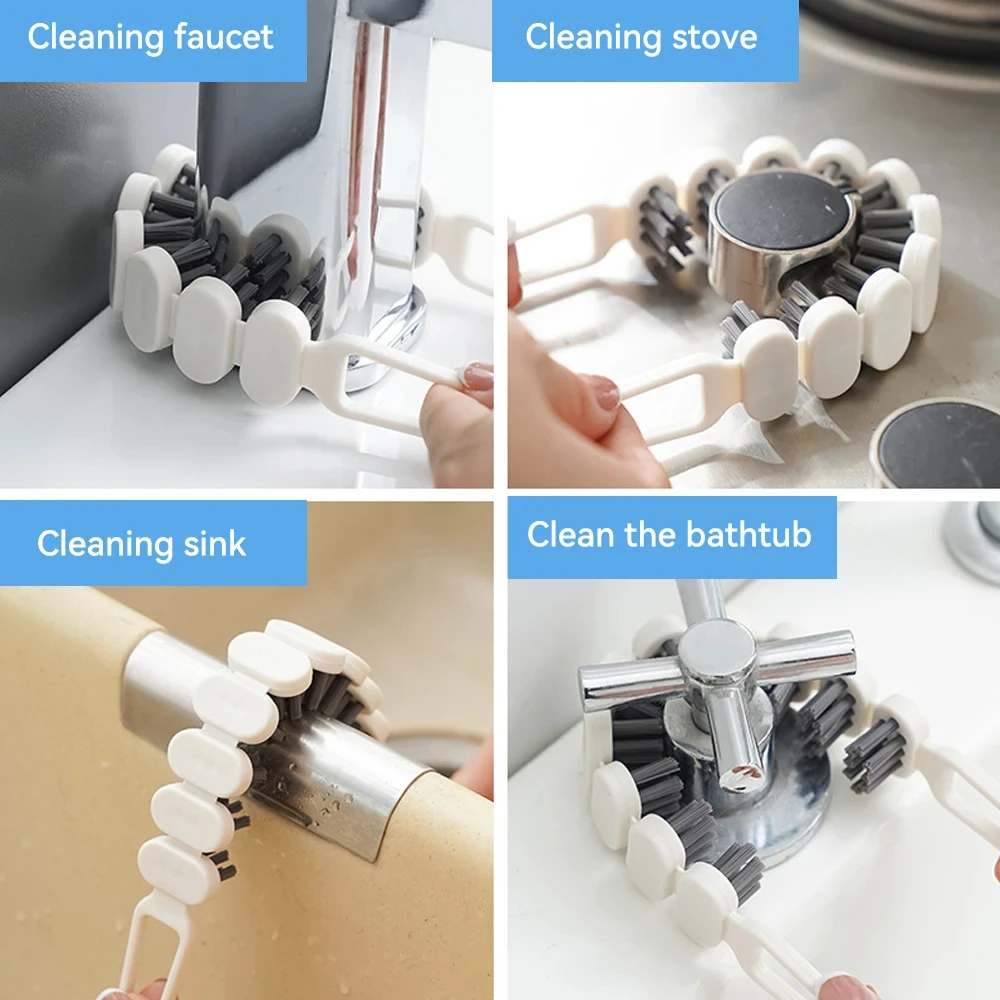 Cleaning faucet

Cleaning stove

Cleaning sink

Clean the bathtub