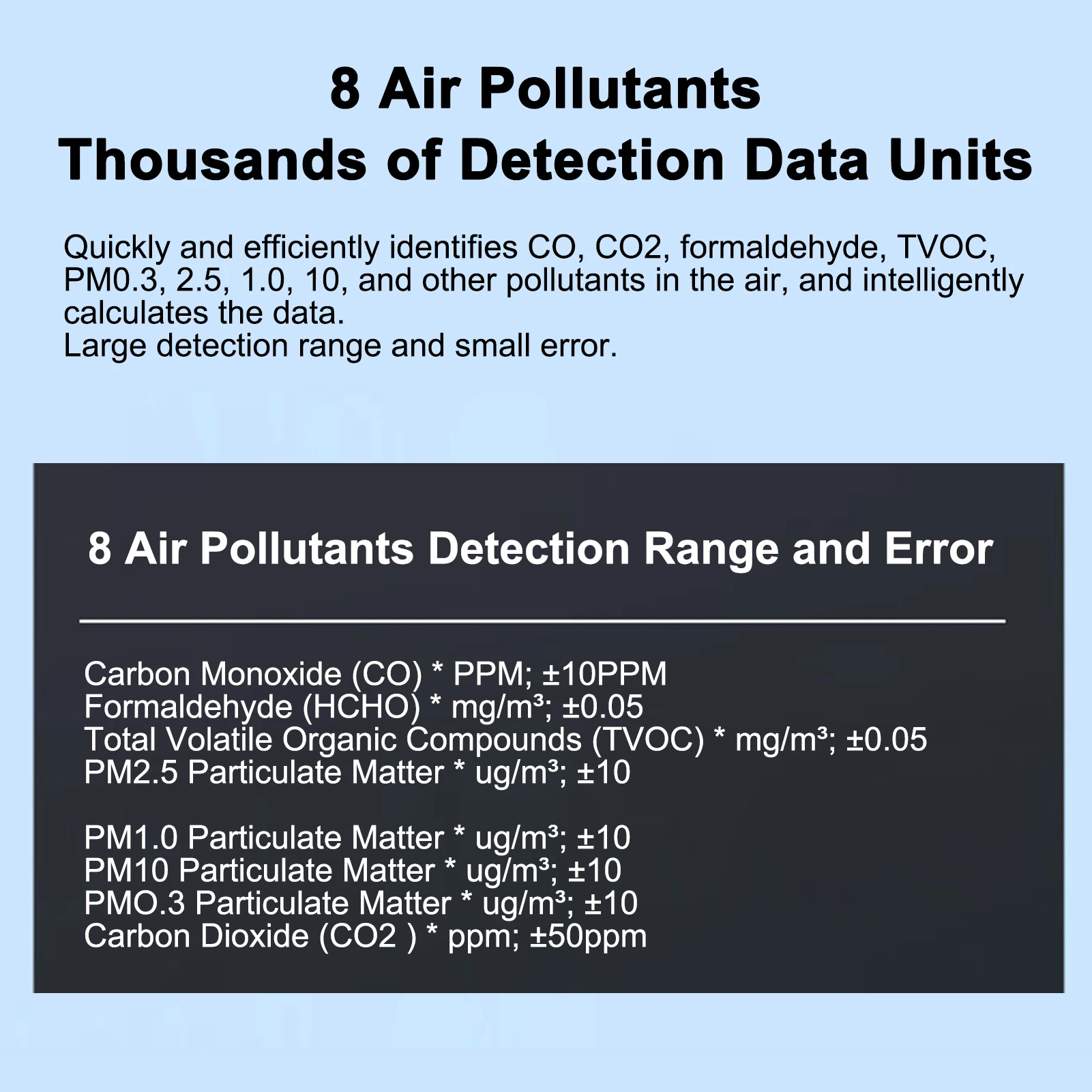 8 Air Pollutants
Thousands of Detection Data Units

Quickly and efficiently identifies CO, CO2, formaldehyde, TVOC, PM0.3, 2.5, 1.0, 10, and other pollutants in the air, and intelligently calculates the data.
Large detection range and small error.

8 Air Pollutants Detection Range and Error

Carbon Monoxide (CO) * PPM; ±10PPM
Formaldehyde (HCHO) * mg/m³; ±0.05
Total Volatile Organic Compounds (TVOC) * mg/m³; ±0.05
PM2.5 Particulate Matter * ug/m³; ±10

PM1.0 Particulate Matter * ug/m³; ±10
PM10 Particulate Matter * ug/m³; ±10
PMO.3 Particulate Matter * ug/m³; ±10
Carbon Dioxide (CO2 ) * ppm; ±50ppm