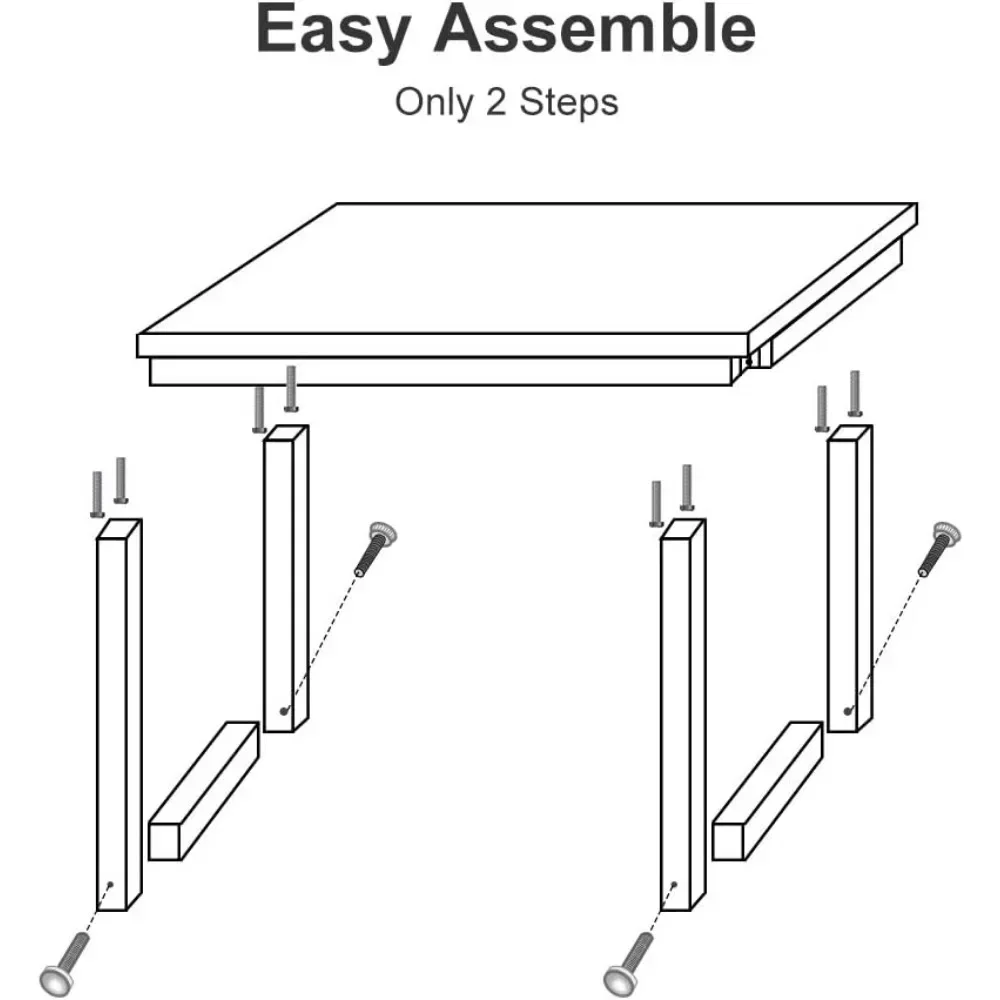 Easy Assemble

Only 2 Steps