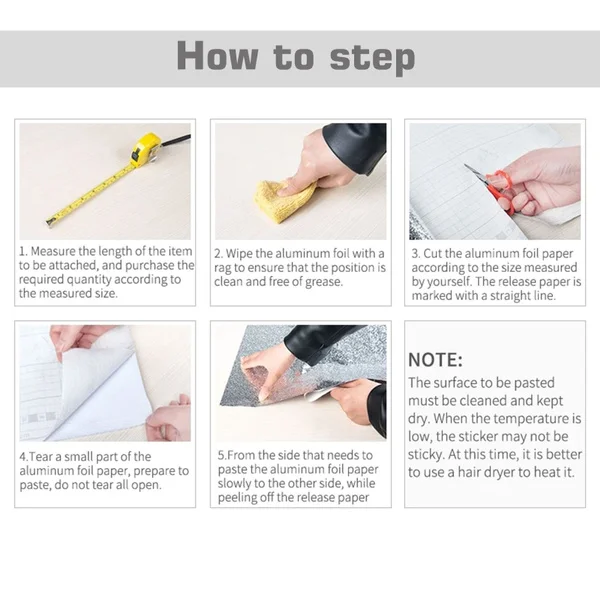 How to step

1. Measure the length of the item to be attached, and purchase the required quantity according to the measured size.

2. Wipe the aluminum foil with a rag to ensure that the position is clean and free of grease.

3. Cut the aluminum foil paper according to the size measured by yourself. The release paper is marked with a straight line.

4.Tear a small part of the aluminum foil paper, prepare to paste, do not tear all open.

5.From the side that needs to paste the aluminum foil paper slowly to the other side, while peeling off the release paper

NOTE:
The surface to be pasted must be cleaned and kept dry. When the temperature is low, the sticker may not be sticky. At this time, it is better to use a hair dryer to heat it.