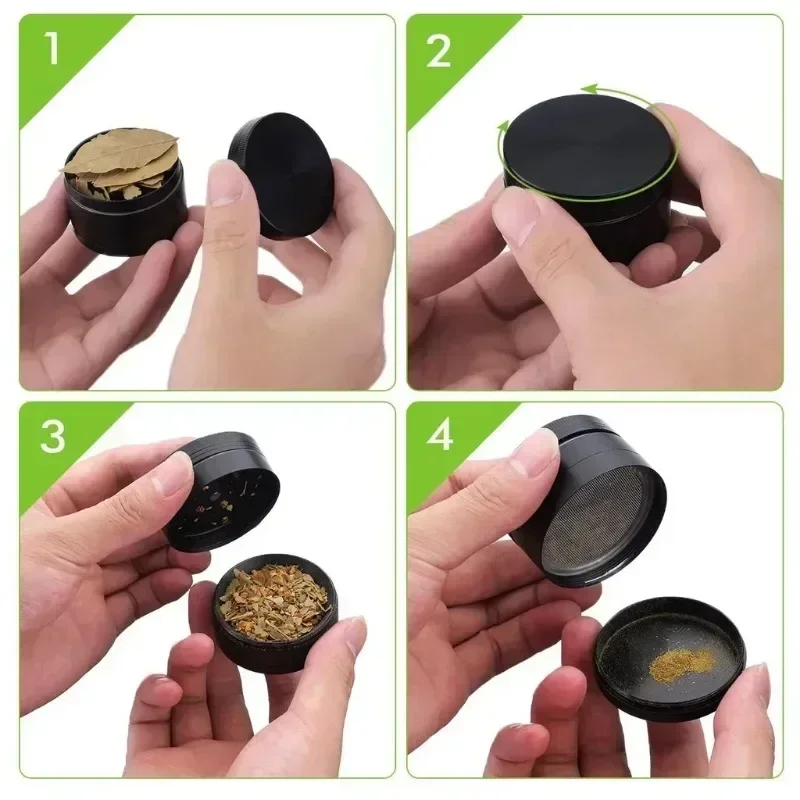 1

2

3

4