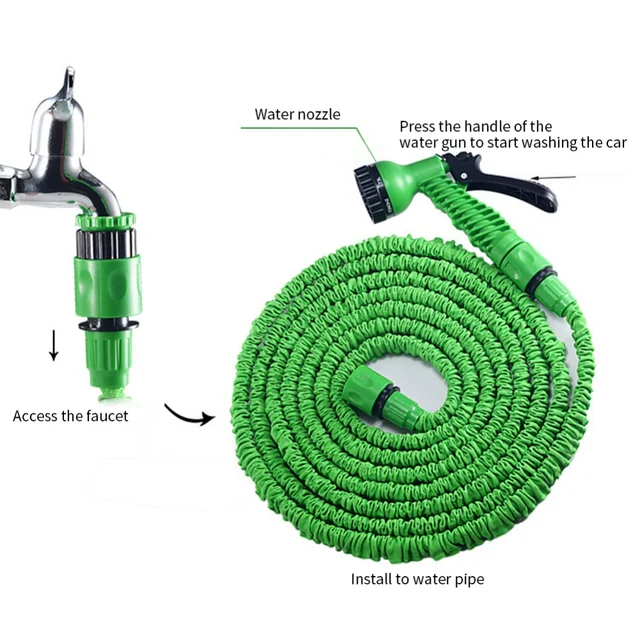 Water nozzle

Press the handle of the water gun to start washing the car

Access the faucet

Install to water pipe