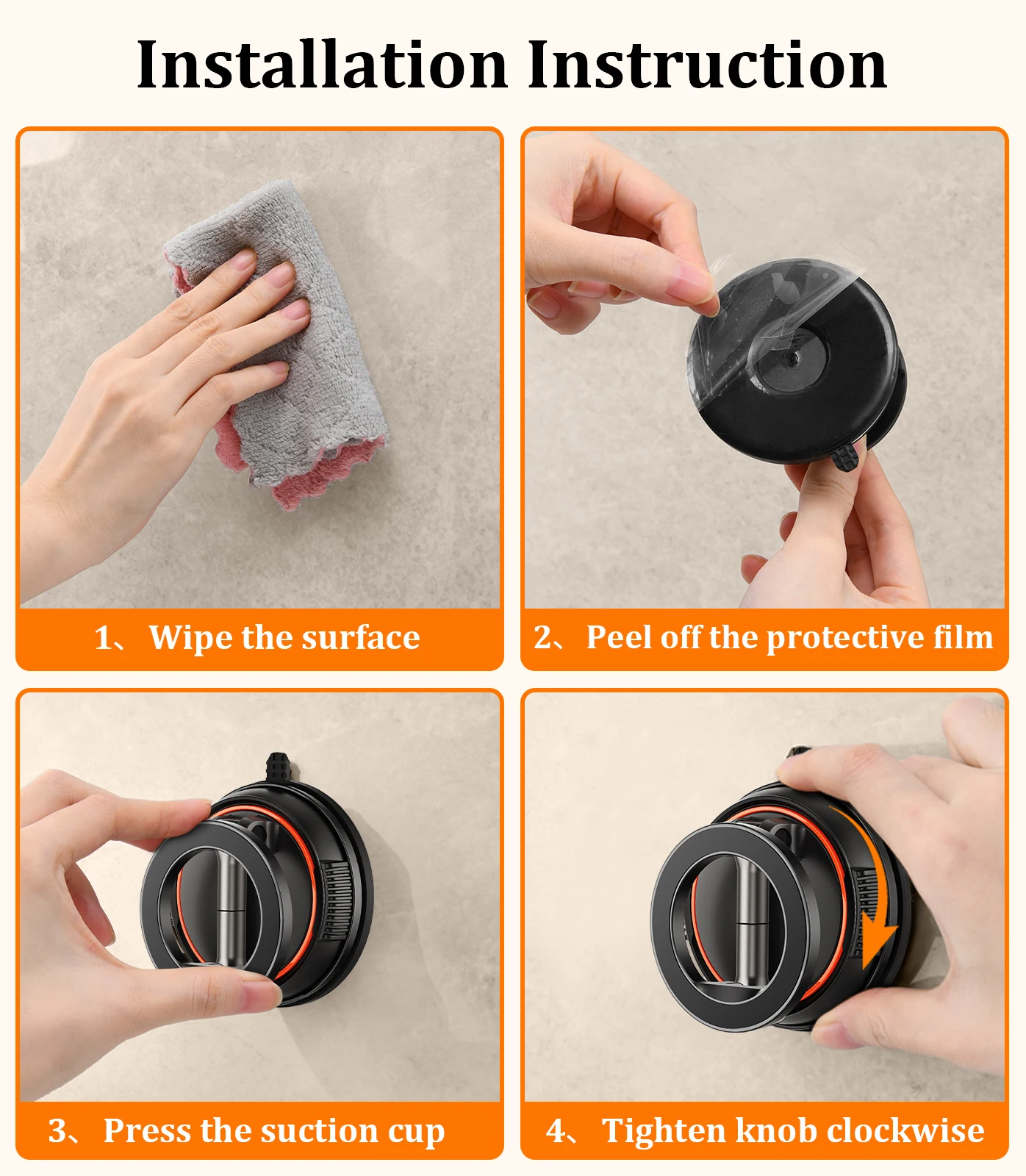 Installation Instruction

1、 Wipe the surface

2、 Peel off the protective film

3、 Press the suction cup

4、 Tighten knob clockwise