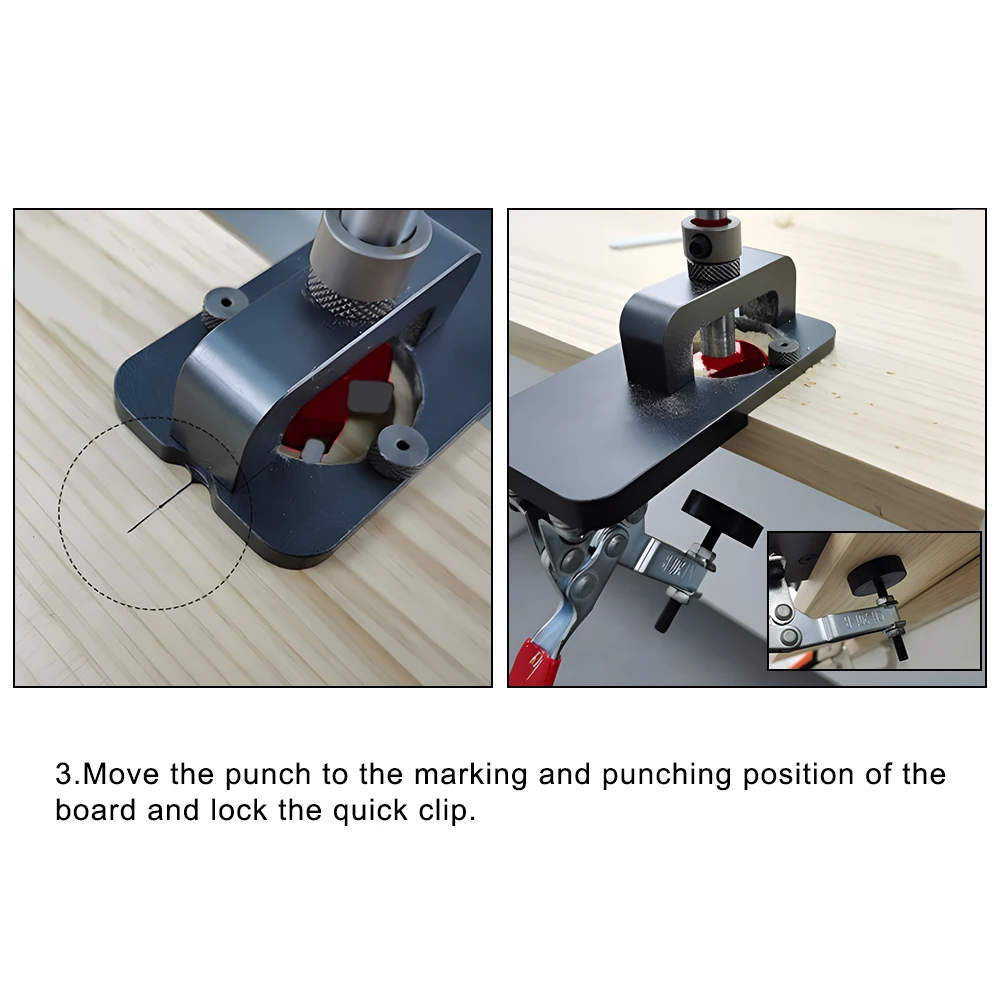 3.Move the punch to the marking and punching position of the board and lock the quick clip.