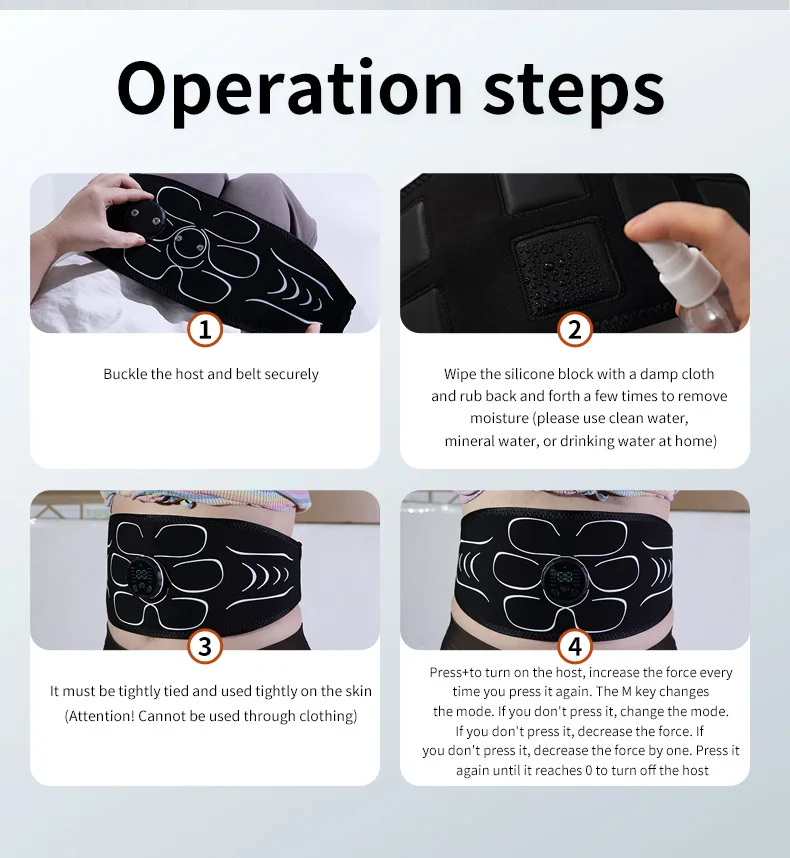 Operation steps

1

Buckle the host and belt securely

2

Wipe the silicone block with a damp cloth and rub back and forth a few times to remove moisture (please use clean water, mineral water, or drinking water at home)

3

It must be tightly tied and used tightly on the skin (Attention! Cannot be used through clothing)

4

Press+to turn on the host, increase the force every time you press it again. The M key changes the mode. If you don't press it, change the mode. If you don't press it, decrease the force. If you don't press it, decrease the force by one. Press it again until it reaches 0 to turn off the host