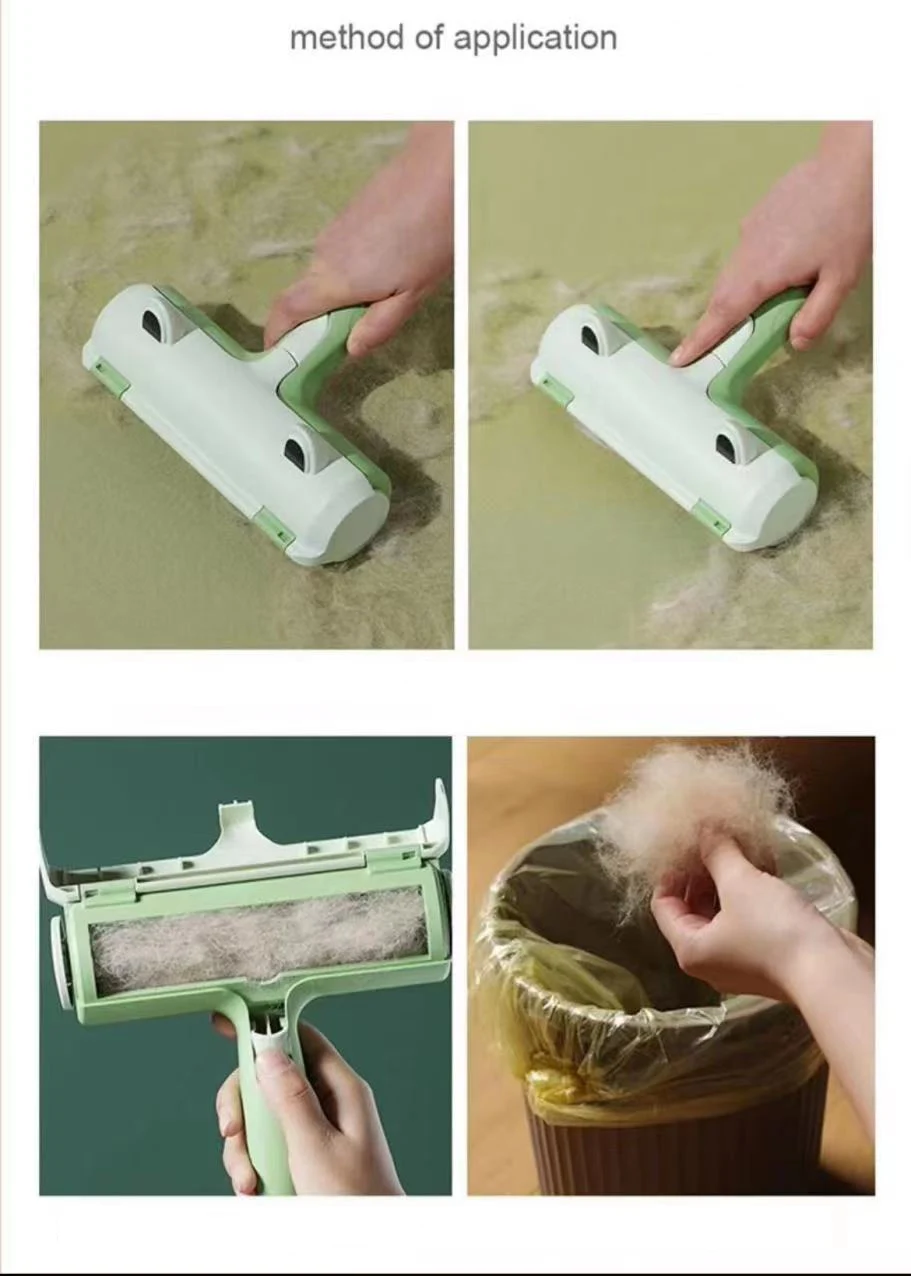 method of application