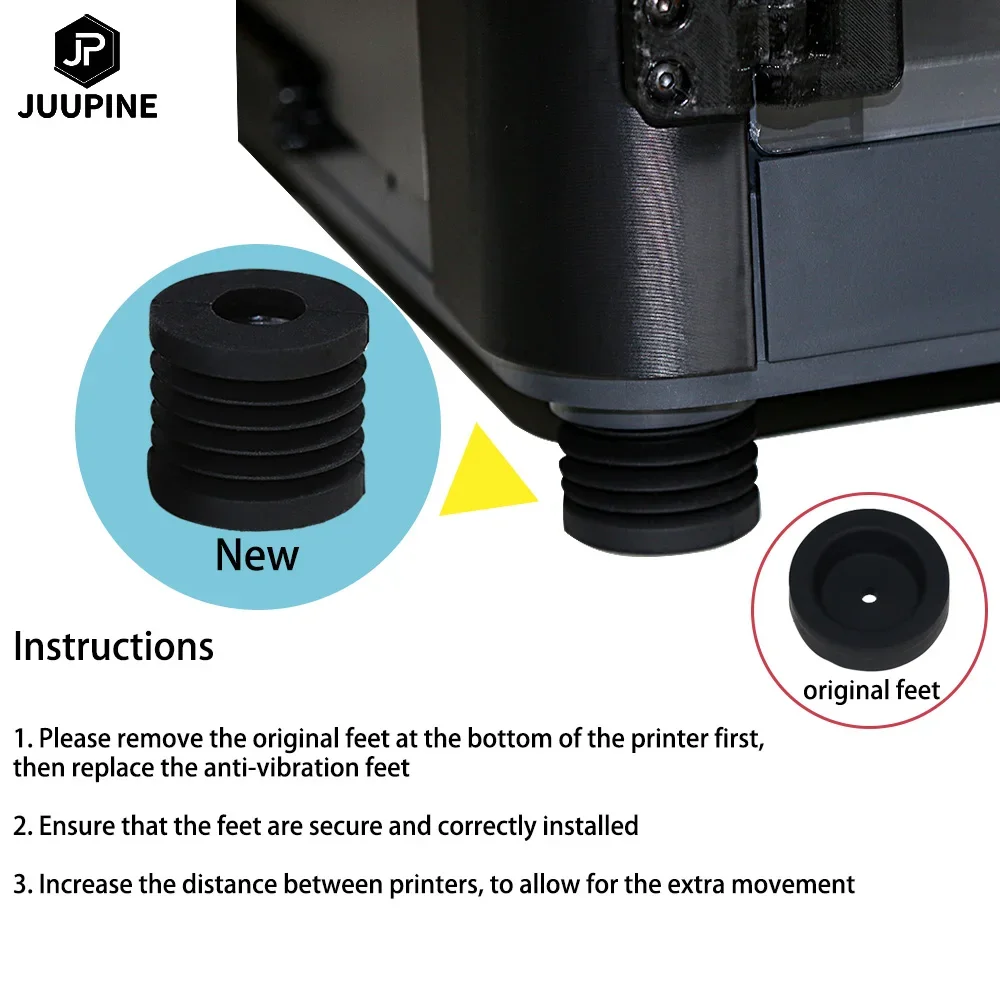 JP
JUUPINE

New

original feet

Instructions

1. Please remove the original feet at the bottom of the printer first, then replace the anti-vibration feet

2. Ensure that the feet are secure and correctly installed

3. Increase the distance between printers, to allow for the extra movement