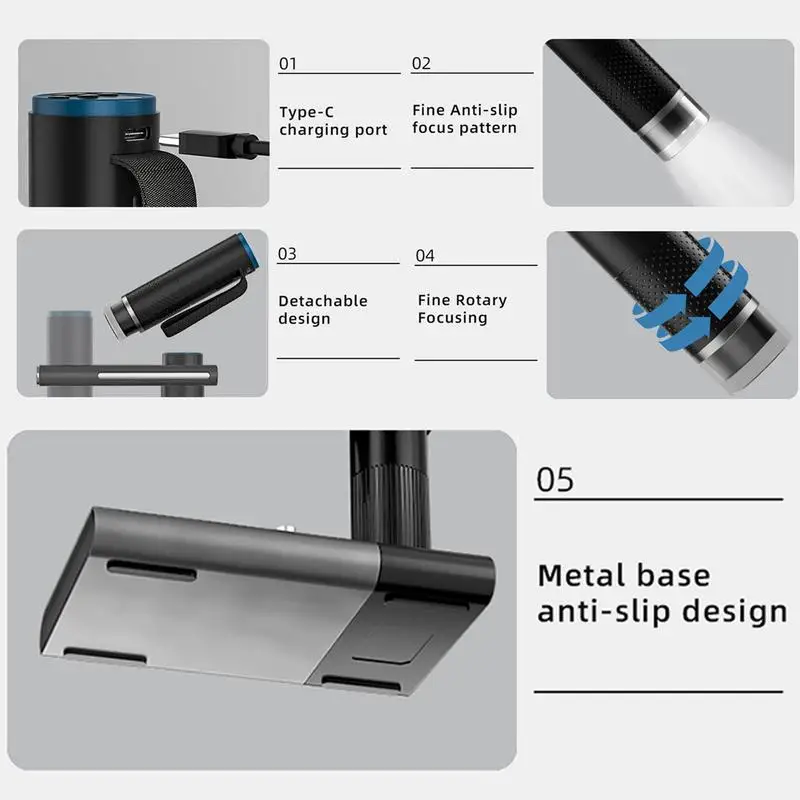 01

Type-C charging port

02

Fine Anti-slip focus pattern

03

Detachable design

04

Fine Rotary Focusing

05

Metal base anti-slip design