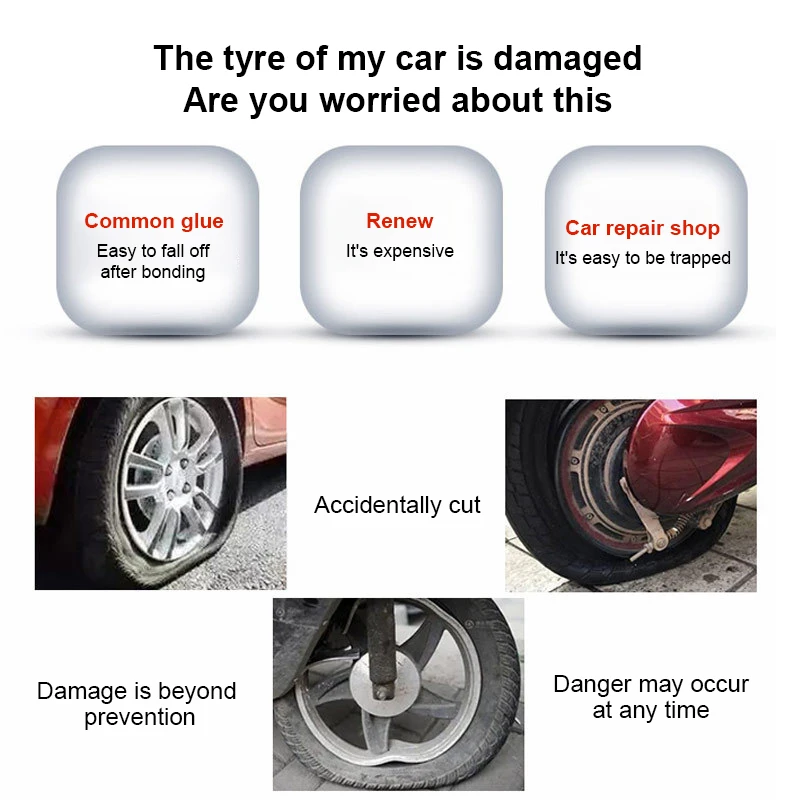 The tyre of my car is damaged
Are you worried about this

Common glue
Easy to fall off after bonding

Renew
It's expensive

Car repair shop
It's easy to be trapped

Accidentally cut

Damage is beyond prevention

Danger may occur at any time