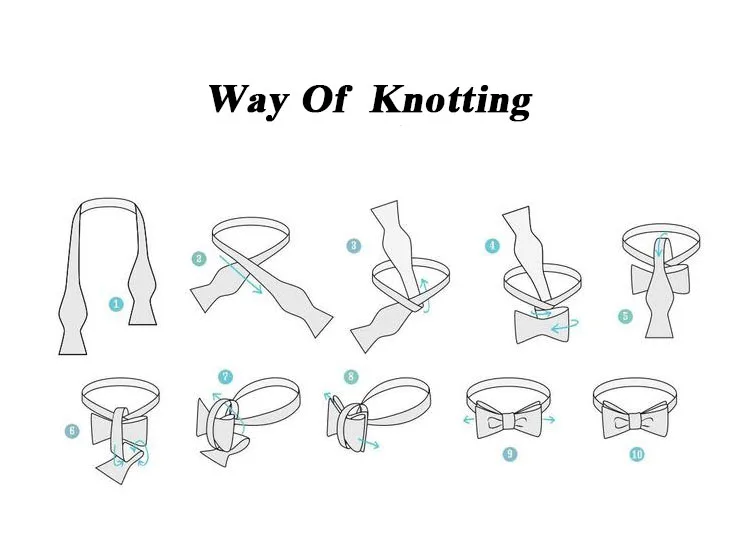 Way Of Knotting

1
2
3
4
5
6
7
8
9
10