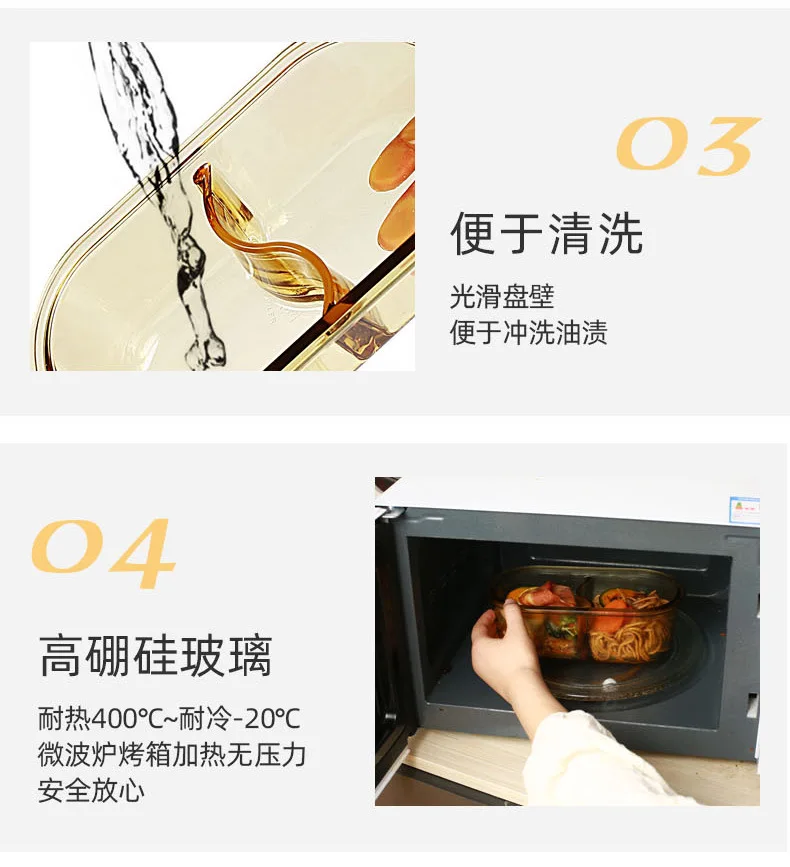 03

便于清洗

光滑盘壁
便于冲洗油渍

04

高硼硅玻璃

耐热400℃~耐冷-20℃
微波炉烤箱加热无压力
安全放心