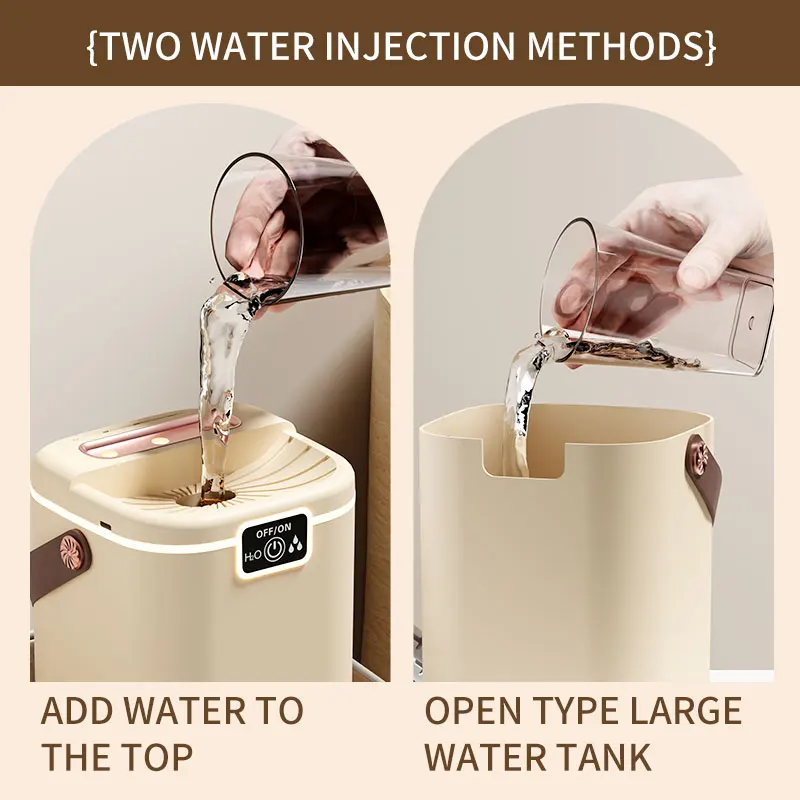 {TWO WATER INJECTION METHODS}

OFF/ON
$H_2O$

ADD WATER TO THE TOP

OPEN TYPE LARGE WATER TANK